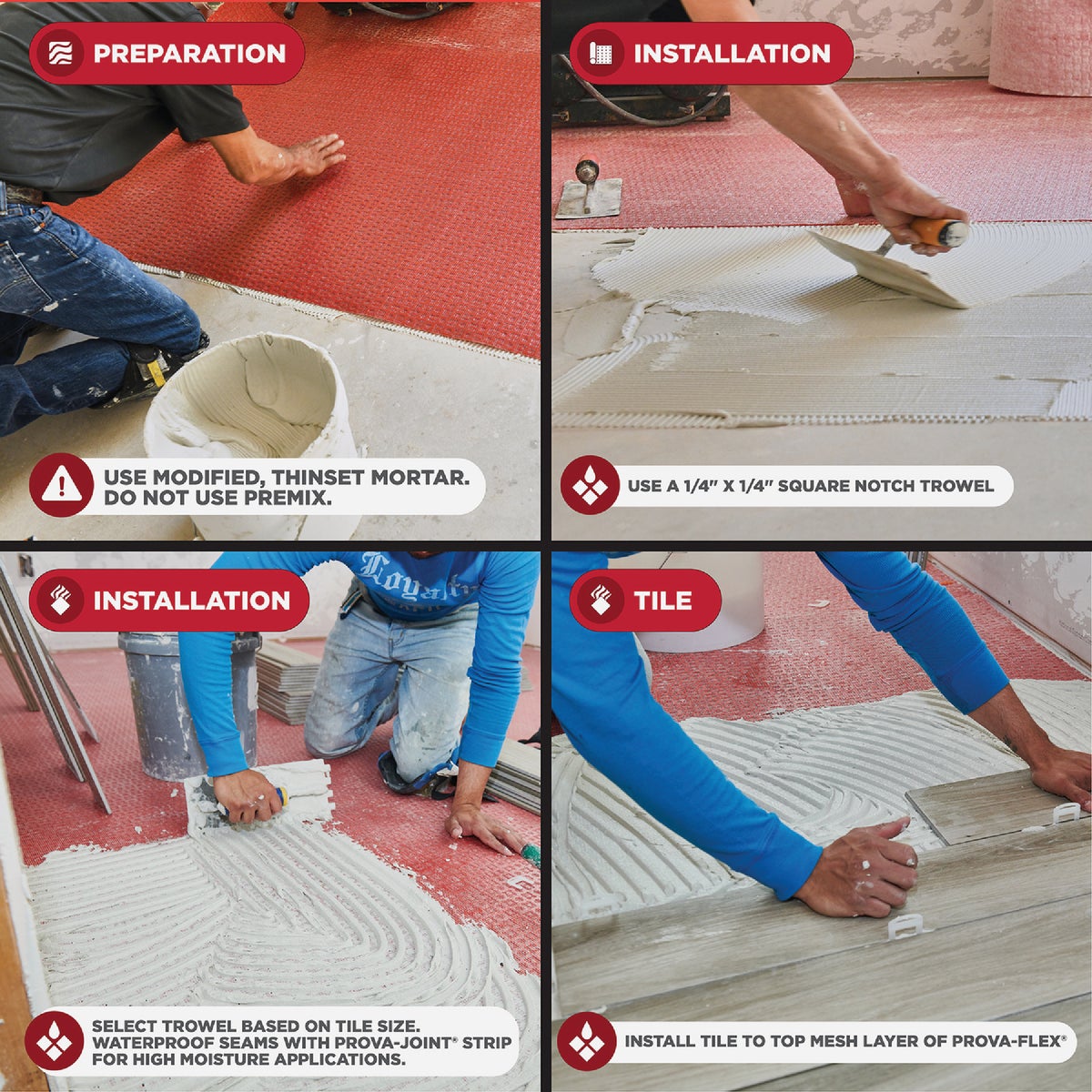 PREPARATION

USE MODIFIED, THINSET MORTAR. DO NOT USE PREMIX.

INSTALLATION

USE A 1/4" X 1/4" SQUARE NOTCH TROWEL

INSTALLATION

Loyalty

SELECT TROWEL BASED ON TILE SIZE. WATERPROOF SEAMS WITH PROVA-JOINT® STRIP FOR HIGH MOISTURE APPLICATIONS.

TILE

INSTALL TILE TO TOP MESH LAYER OF PROVA-FLEX®