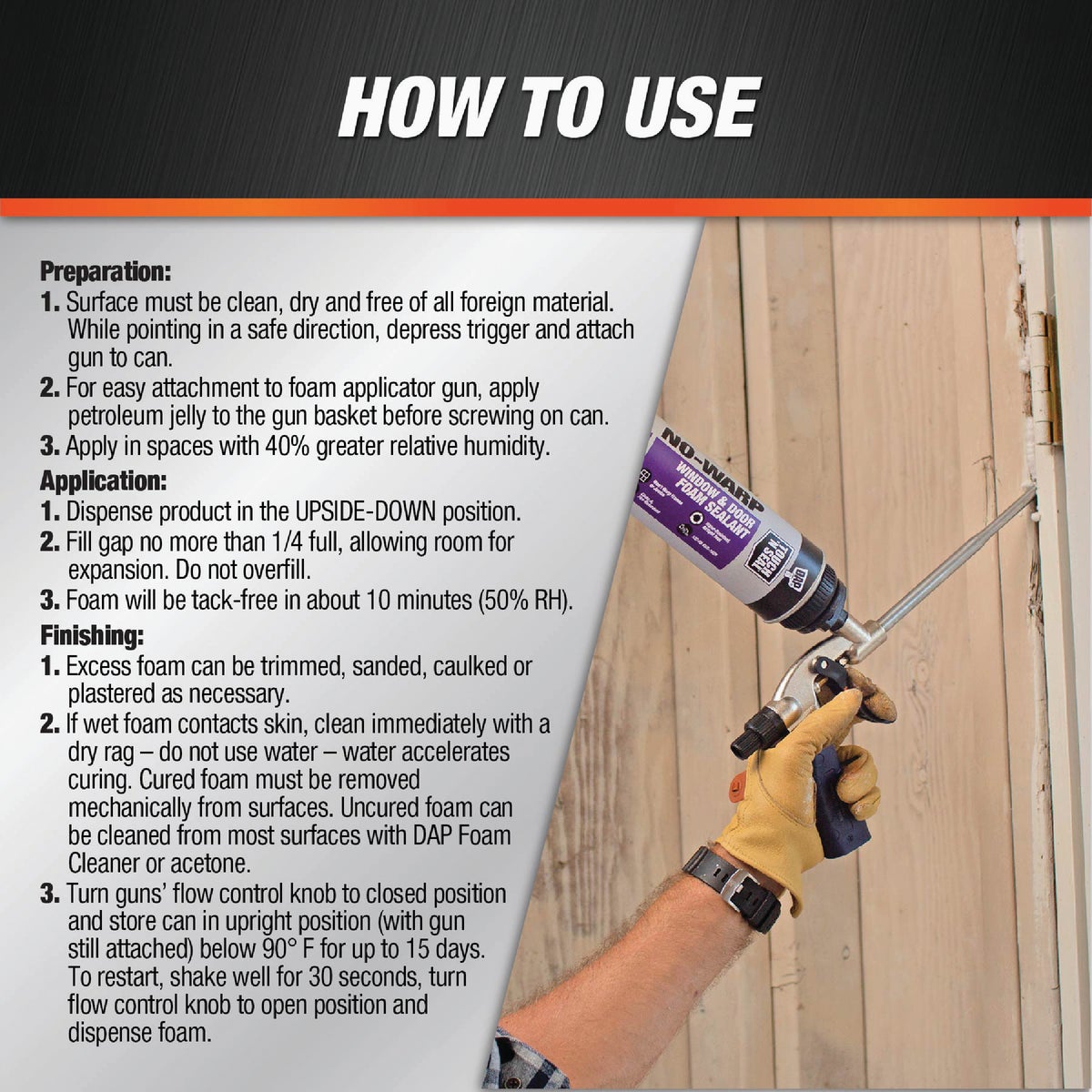 HOW TO USE

Preparation:
1. Surface must be clean, dry and free of all foreign material. While pointing in a safe direction, depress trigger and attach gun to can.
2. For easy attachment to foam applicator gun, apply petroleum jelly to the gun basket before screwing on can.
3. Apply in spaces with 40% greater relative humidity.

Application:
1. Dispense product in the UPSIDE-DOWN position.
2. Fill gap no more than 1/4 full, allowing room for expansion. Do not overfill.
3. Foam will be tack-free in about 10 minutes (50% RH).

Finishing:
1. Excess foam can be trimmed, sanded, caulked or plastered as necessary.
2. If wet foam contacts skin, clean immediately with a dry rag – do not use water – water accelerates curing. Cured foam must be removed mechanically from surfaces. Uncured foam can be cleaned from most surfaces with DAP Foam Cleaner or acetone.
3. Turn guns' flow control knob to closed position and store can in upright position (with gun still attached) below 90° F for up to 15 days. To restart, shake well for 30 seconds, turn flow control knob to open position and dispense foam.

NO-WARP
WINDOW & DOOR
FOAM SEALANT
TOUCH 'N SEAL
DAP