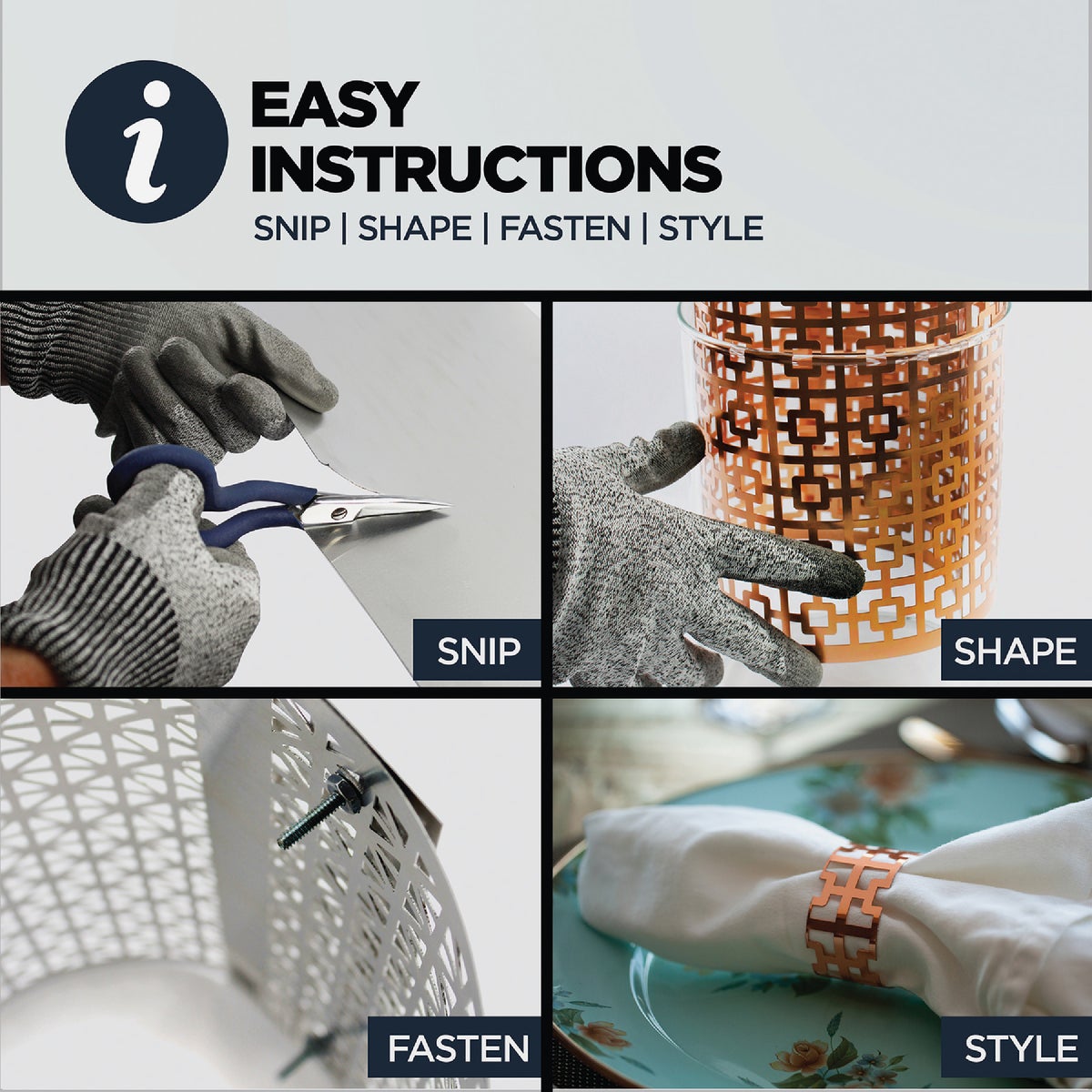 i

EASY INSTRUCTIONS

SNIP | SHAPE | FASTEN | STYLE

SNIP

SHAPE

FASTEN

STYLE