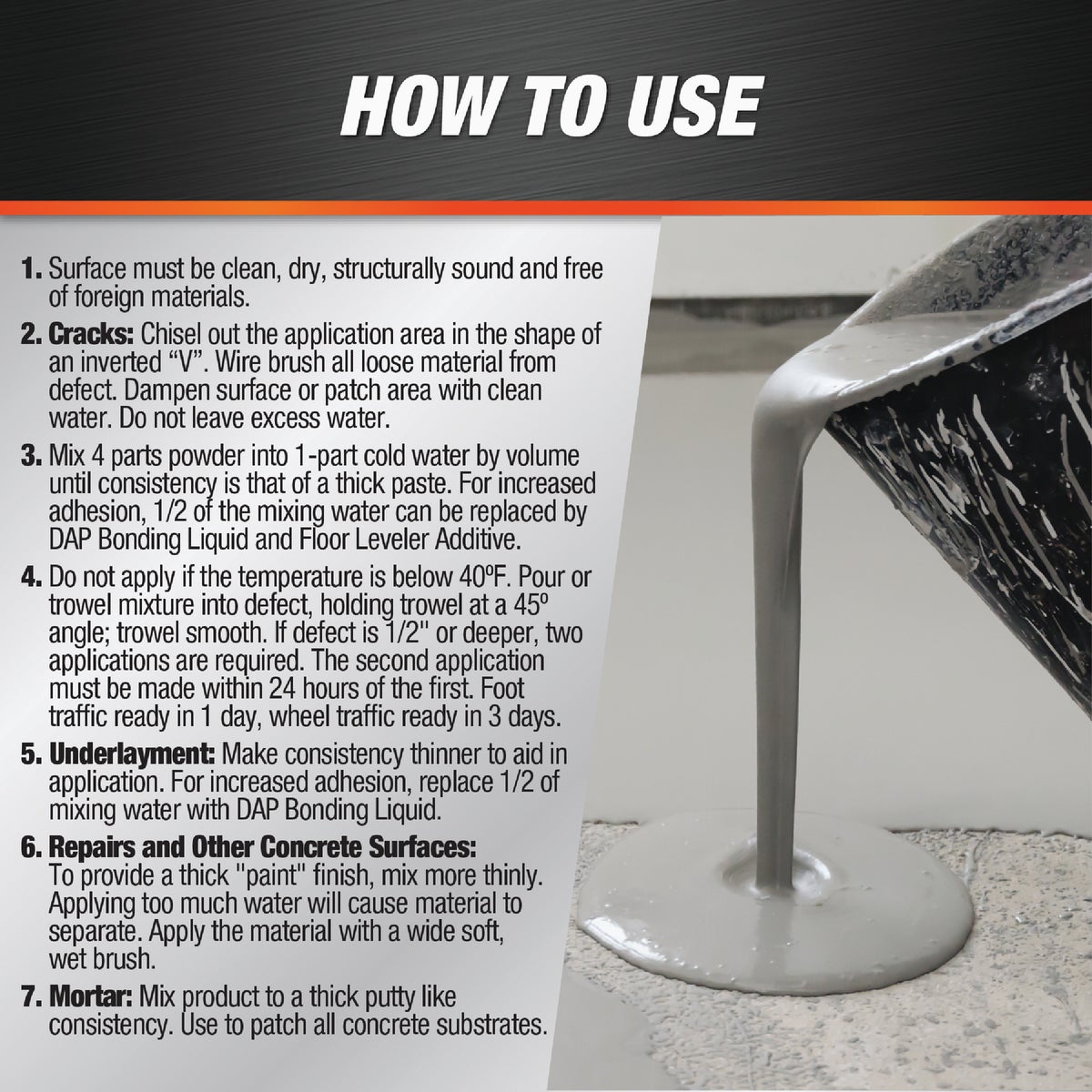 HOW TO USE

1. Surface must be clean, dry, structurally sound and free of foreign materials.

2. Cracks: Chisel out the application area in the shape of an inverted “V”. Wire brush all loose material from defect. Dampen surface or patch area with clean water. Do not leave excess water.

3. Mix 4 parts powder into 1-part cold water by volume until consistency is that of a thick paste. For increased adhesion, 1/2 of the mixing water can be replaced by DAP Bonding Liquid and Floor Leveler Additive.

4. Do not apply if the temperature is below 40ºF. Pour or trowel mixture into defect, holding trowel at a 45º angle; trowel smooth. If defect is 1/2" or deeper, two applications are required. The second application must be made within 24 hours of the first. Foot traffic ready in 1 day, wheel traffic ready in 3 days.

5. Underlayment: Make consistency thinner to aid in application. For increased adhesion, replace 1/2 of mixing water with DAP Bonding Liquid.

6. Repairs and Other Concrete Surfaces: To provide a thick "paint" finish, mix more thinly. Applying too much water will cause material to separate. Apply the material with a wide soft, wet brush.

7. Mortar: Mix product to a thick putty like consistency. Use to patch all concrete substrates.