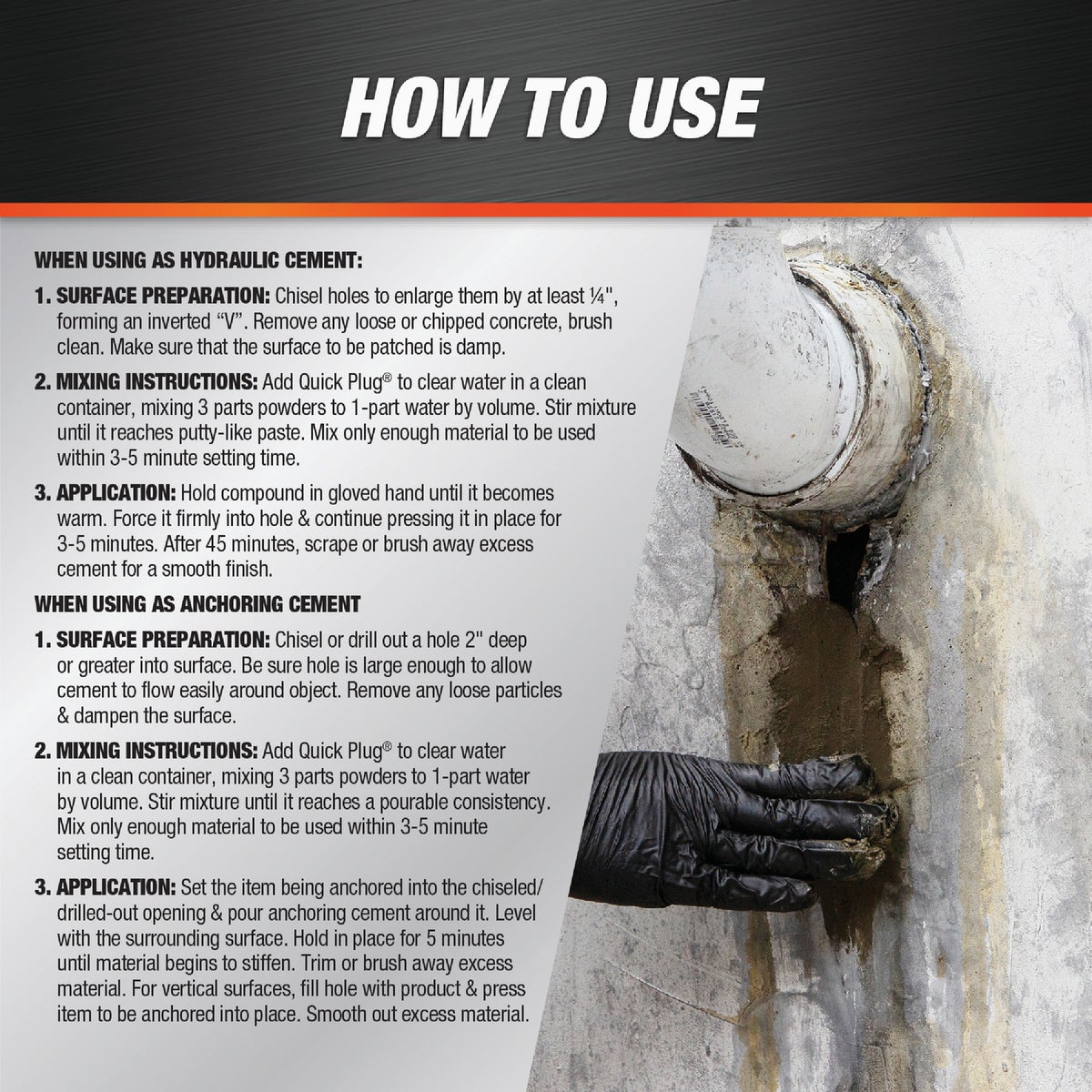 HOW TO USE

WHEN USING AS HYDRAULIC CEMENT:

1. SURFACE PREPARATION: Chisel holes to enlarge them by at least ¼", forming an inverted "V". Remove any loose or chipped concrete, brush clean. Make sure that the surface to be patched is damp.

2. MIXING INSTRUCTIONS: Add Quick Plug® to clear water in a clean container, mixing 3 parts powders to 1-part water by volume. Stir mixture until it reaches putty-like paste. Mix only enough material to be used within 3-5 minute setting time.

3. APPLICATION: Hold compound in gloved hand until it becomes warm. Force it firmly into hole & continue pressing it in place for 3-5 minutes. After 45 minutes, scrape or brush away excess cement for a smooth finish.

WHEN USING AS ANCHORING CEMENT

1. SURFACE PREPARATION: Chisel or drill out a hole 2" deep or greater into surface. Be sure hole is large enough to allow cement to flow easily around object. Remove any loose particles & dampen the surface.

2. MIXING INSTRUCTIONS: Add Quick Plug® to clear water in a clean container, mixing 3 parts powders to 1-part water by volume. Stir mixture until it reaches a pourable consistency. Mix only enough material to be used within 3-5 minute setting time.

3. APPLICATION: Set the item being anchored into the chiseled/drilled-out opening & pour anchoring cement around it. Level with the surrounding surface. Hold in place for 5 minutes until material begins to stiffen. Trim or brush away excess material. For vertical surfaces, fill hole with product & press item to be anchored into place. Smooth out excess material.