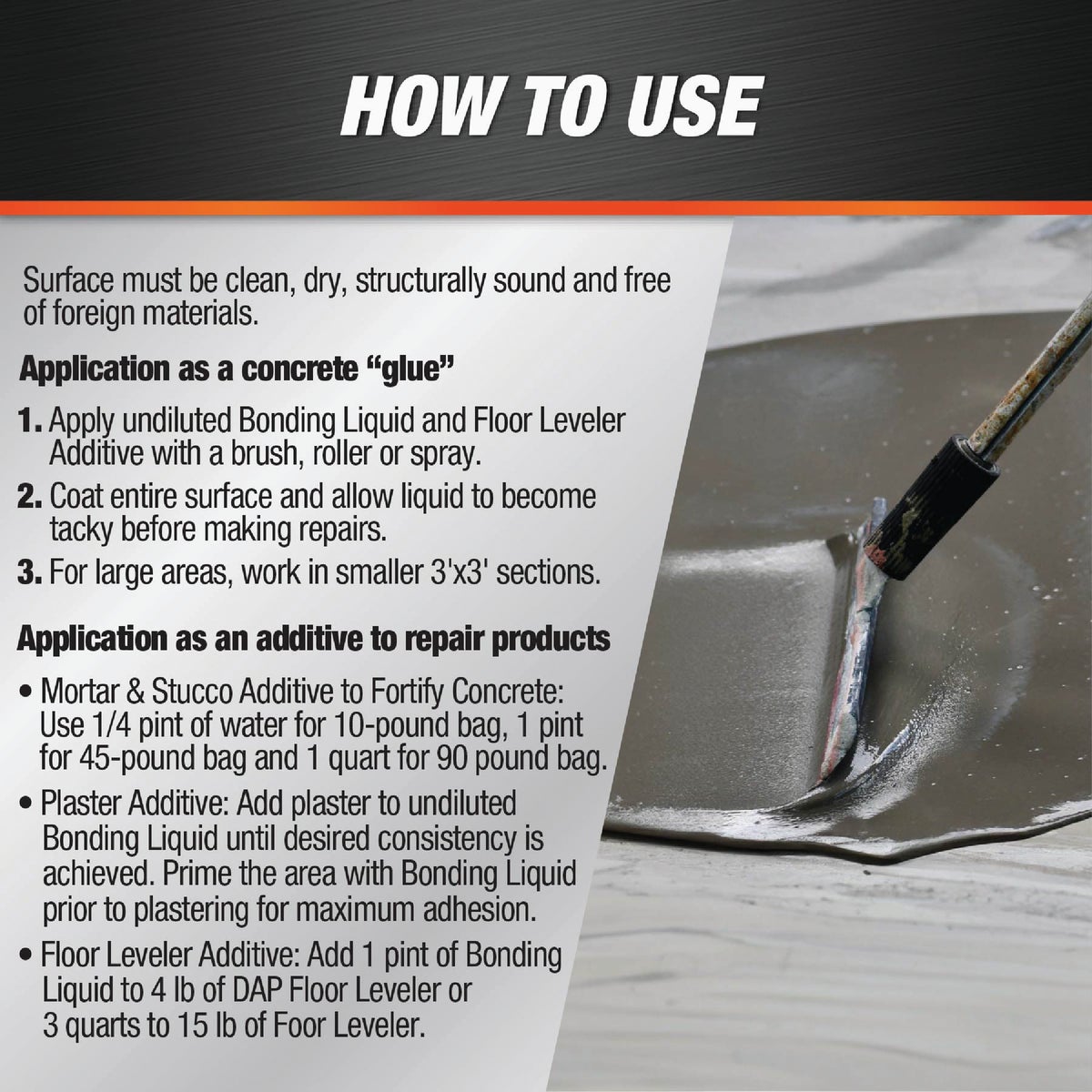 HOW TO USE

Surface must be clean, dry, structurally sound and free of foreign materials.

Application as a concrete “glue”

1. Apply undiluted Bonding Liquid and Floor Leveler Additive with a brush, roller or spray.

2. Coat entire surface and allow liquid to become tacky before making repairs.

3. For large areas, work in smaller 3'x3' sections.

Application as an additive to repair products

• Mortar & Stucco Additive to Fortify Concrete: Use 1/4 pint of water for 10-pound bag, 1 pint for 45-pound bag and 1 quart for 90 pound bag.

• Plaster Additive: Add plaster to undiluted Bonding Liquid until desired consistency is achieved. Prime the area with Bonding Liquid prior to plastering for maximum adhesion.

• Floor Leveler Additive: Add 1 pint of Bonding Liquid to 4 lb of DAP Floor Leveler or 3 quarts to 15 lb of Foor Leveler.