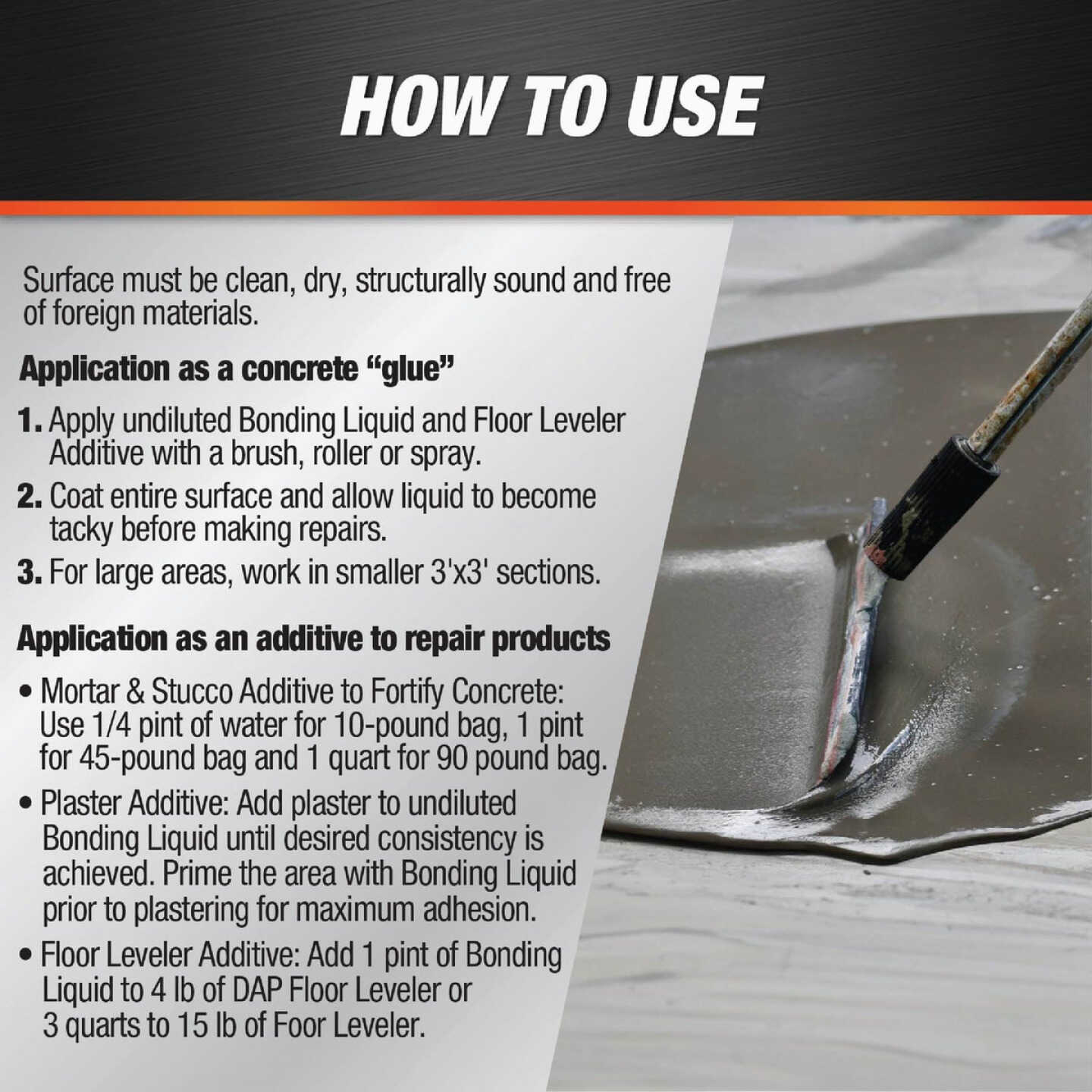 HOW TO USE

Surface must be clean, dry, structurally sound and free of foreign materials.

Application as a concrete “glue”

1. Apply undiluted Bonding Liquid and Floor Leveler Additive with a brush, roller or spray.

2. Coat entire surface and allow liquid to become tacky before making repairs.

3. For large areas, work in smaller 3'x3' sections.

Application as an additive to repair products

• Mortar & Stucco Additive to Fortify Concrete: Use 1/4 pint of water for 10-pound bag, 1 pint for 45-pound bag and 1 quart for 90 pound bag.

• Plaster Additive: Add plaster to undiluted Bonding Liquid until desired consistency is achieved. Prime the area with Bonding Liquid prior to plastering for maximum adhesion.

• Floor Leveler Additive: Add 1 pint of Bonding Liquid to 4 lb of DAP Floor Leveler or 3 quarts to 15 lb of Foor Leveler.