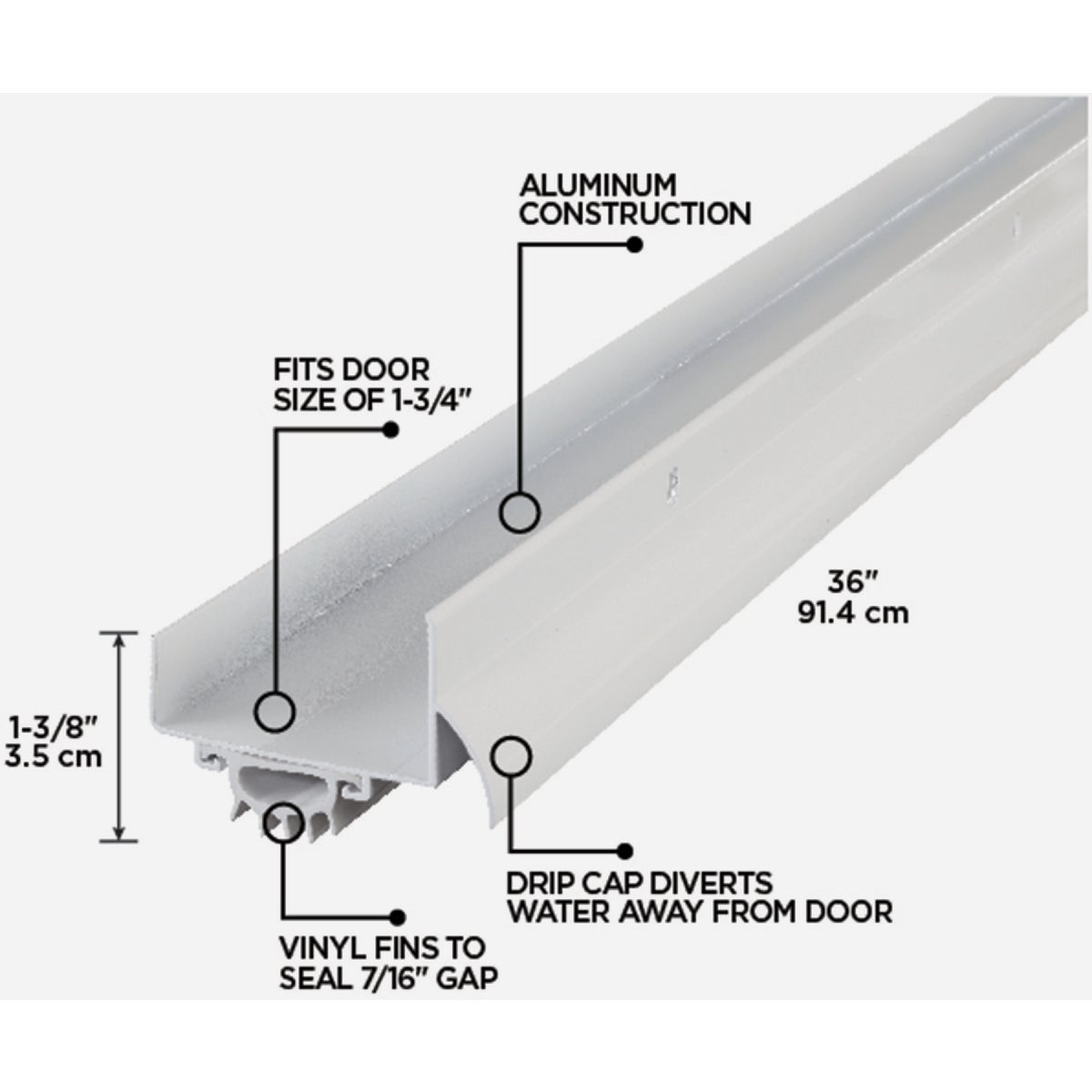 ALUMINUM CONSTRUCTION

FITS DOOR SIZE OF 1-3/4"

36"
91.4 cm

1-3/8"
3.5 cm

DRIP CAP DIVERTS WATER AWAY FROM DOOR

VINYL FINS TO SEAL 7/16" GAP