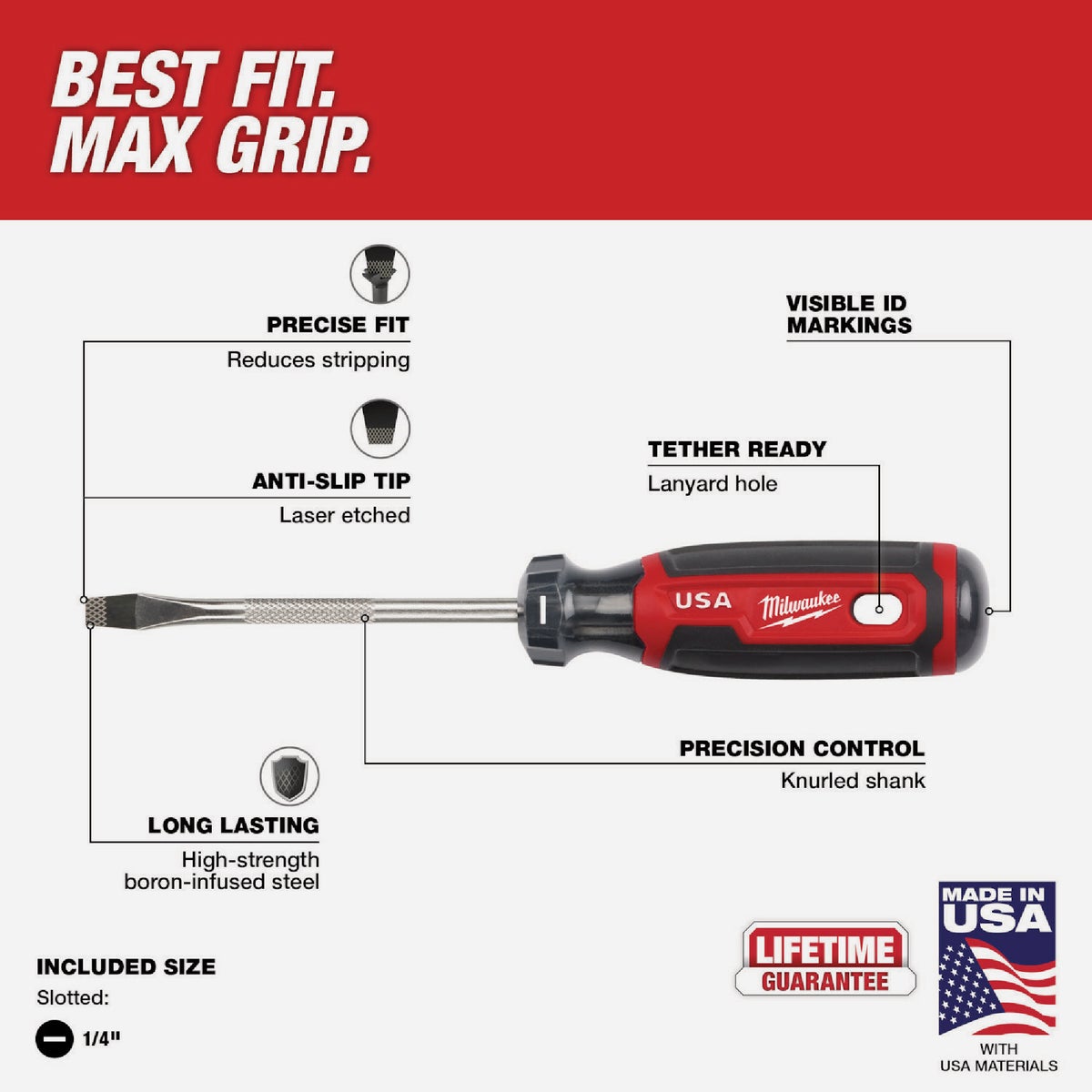 BEST FIT.
MAX GRIP.

PRECISE FIT
Reduces stripping

ANTI-SLIP TIP
Laser etched

VISIBLE ID MARKINGS

TETHER READY
Lanyard hole

USA Milwaukee

PRECISION CONTROL
Knurled shank

LONG LASTING
High-strength boron-infused steel

INCLUDED SIZE
Slotted:
1/4"

LIFETIME GUARANTEE

MADE IN USA
WITH USA MATERIALS