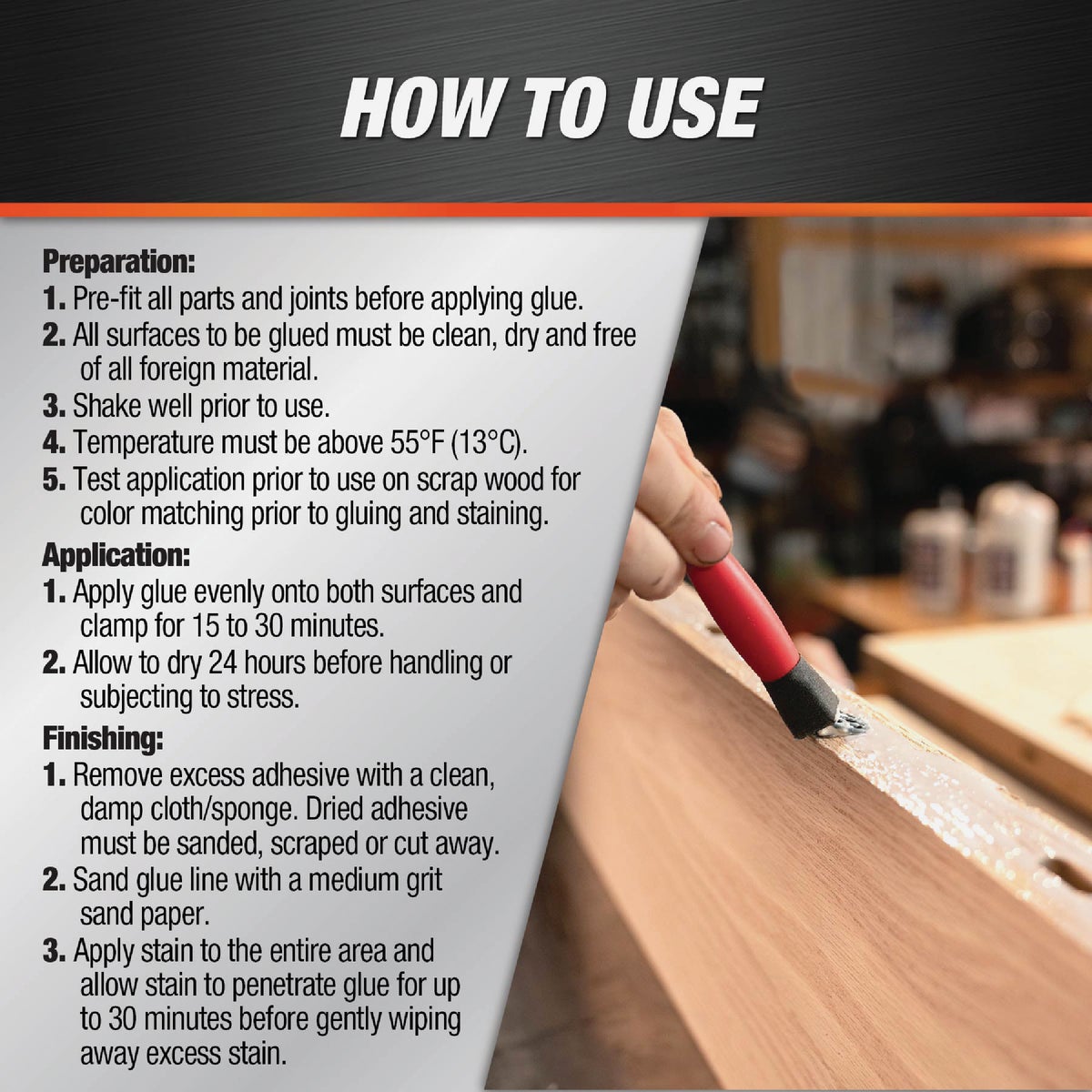 HOW TO USE

Preparation:
1. Pre-fit all parts and joints before applying glue.
2. All surfaces to be glued must be clean, dry and free of all foreign material.
3. Shake well prior to use.
4. Temperature must be above 55°F (13°C).
5. Test application prior to use on scrap wood for color matching prior to gluing and staining.

Application:
1. Apply glue evenly onto both surfaces and clamp for 15 to 30 minutes.
2. Allow to dry 24 hours before handling or subjecting to stress.

Finishing:
1. Remove excess adhesive with a clean, damp cloth/sponge. Dried adhesive must be sanded, scraped or cut away.
2. Sand glue line with a medium grit sand paper.
3. Apply stain to the entire area and allow stain to penetrate glue for up to 30 minutes before gently wiping away excess stain.