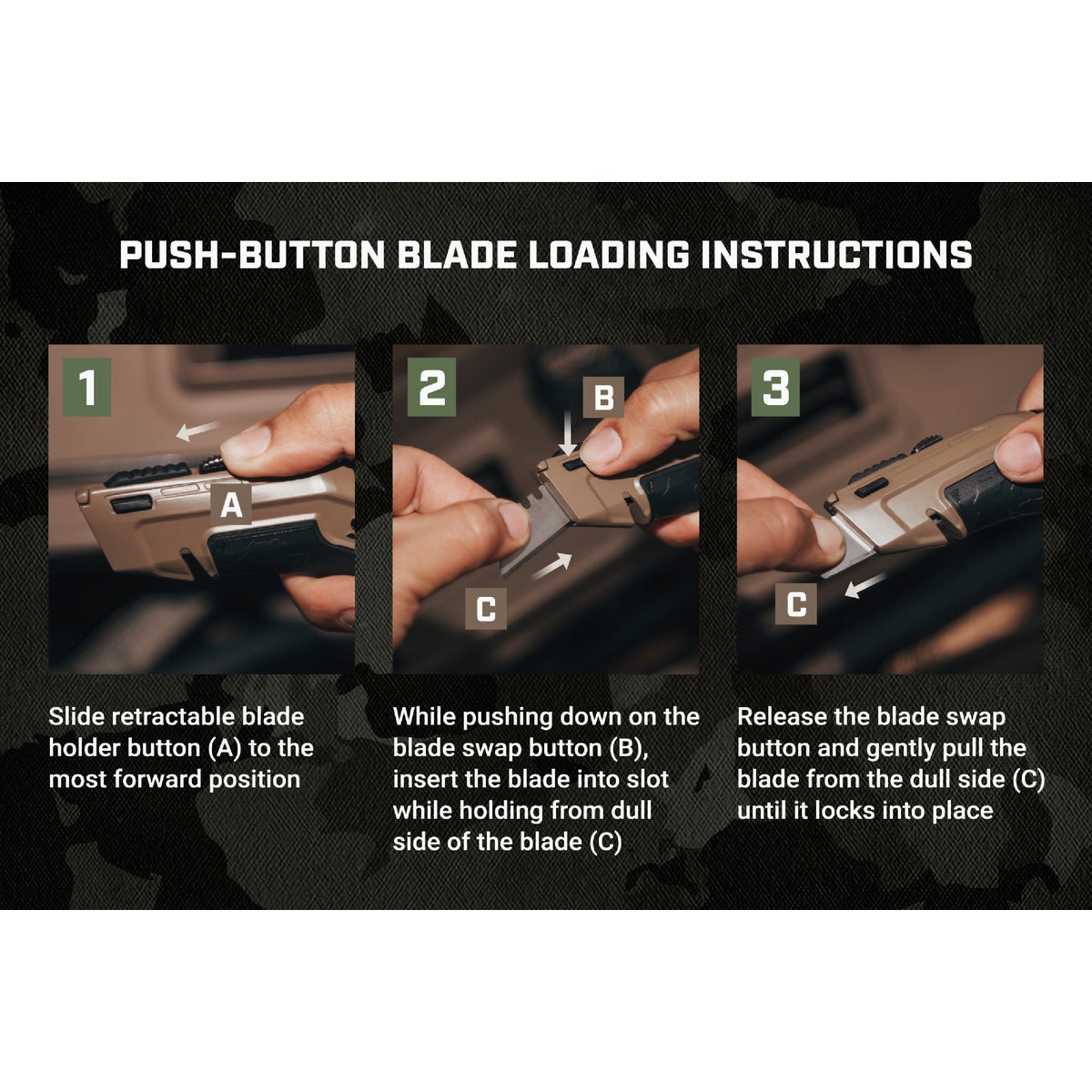 PUSH-BUTTON BLADE LOADING INSTRUCTIONS

1

A

Slide retractable blade holder button (A) to the most forward position

2

B

C

While pushing down on the blade swap button (B), insert the blade into slot while holding from dull side of the blade (C)

3

C

Release the blade swap button and gently pull the blade from the dull side (C) until it locks into place