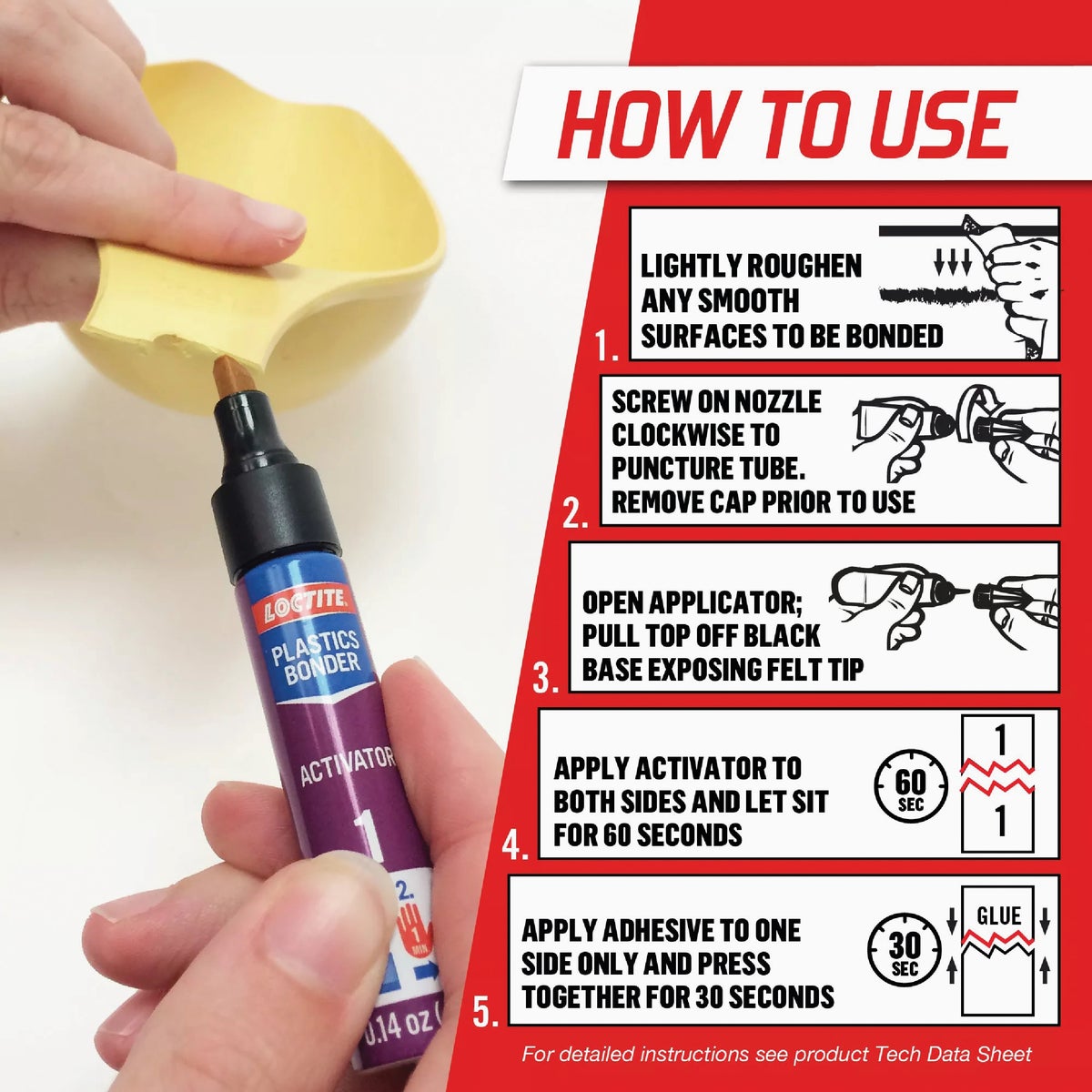 LOCTITE

PLASTICS BONDER

ACTIVATOR

1

2.

1 MIN

0.14 oz (

HOW TO USE

1. LIGHTLY ROUGHEN ANY SMOOTH SURFACES TO BE BONDED

2. SCREW ON NOZZLE CLOCKWISE TO PUNCTURE TUBE. REMOVE CAP PRIOR TO USE

3. OPEN APPLICATOR; PULL TOP OFF BLACK BASE EXPOSING FELT TIP

4. APPLY ACTIVATOR TO BOTH SIDES AND LET SIT FOR 60 SECONDS

60 SEC

1

1

5. APPLY ADHESIVE TO ONE SIDE ONLY AND PRESS TOGETHER FOR 30 SECONDS

30 SEC

GLUE

For detailed instructions see product Tech Data Sheet