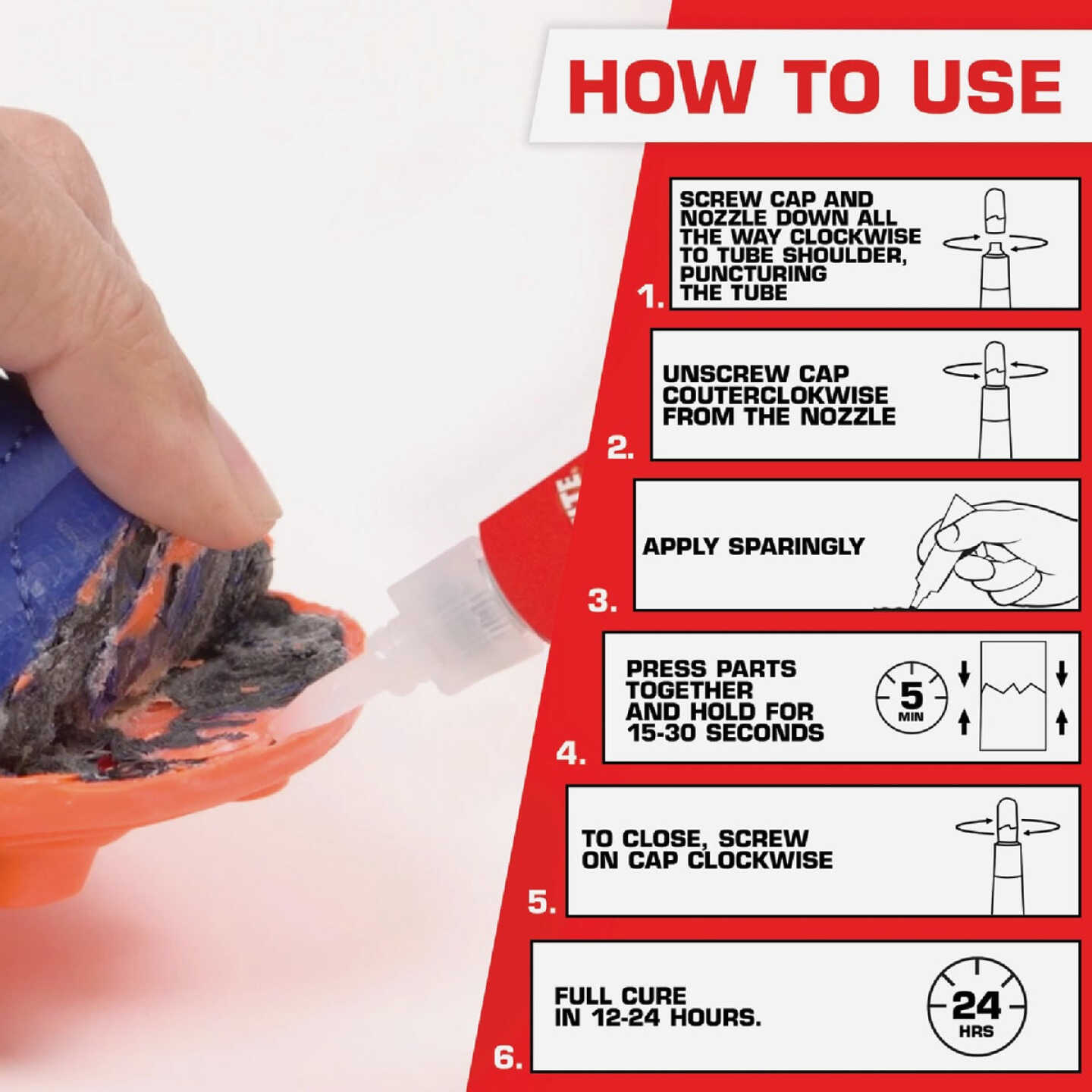 HOW TO USE

1. SCREW CAP AND NOZZLE DOWN ALL THE WAY CLOCKWISE TO TUBE SHOULDER, PUNCTURING THE TUBE

2. UNSCREW CAP COUTERCLOKWISE FROM THE NOZZLE

3. APPLY SPARINGLY

4. PRESS PARTS TOGETHER AND HOLD FOR 15-30 SECONDS

5 MIN

5. TO CLOSE, SCREW ON CAP CLOCKWISE

6. FULL CURE IN 12-24 HOURS.

24 HRS