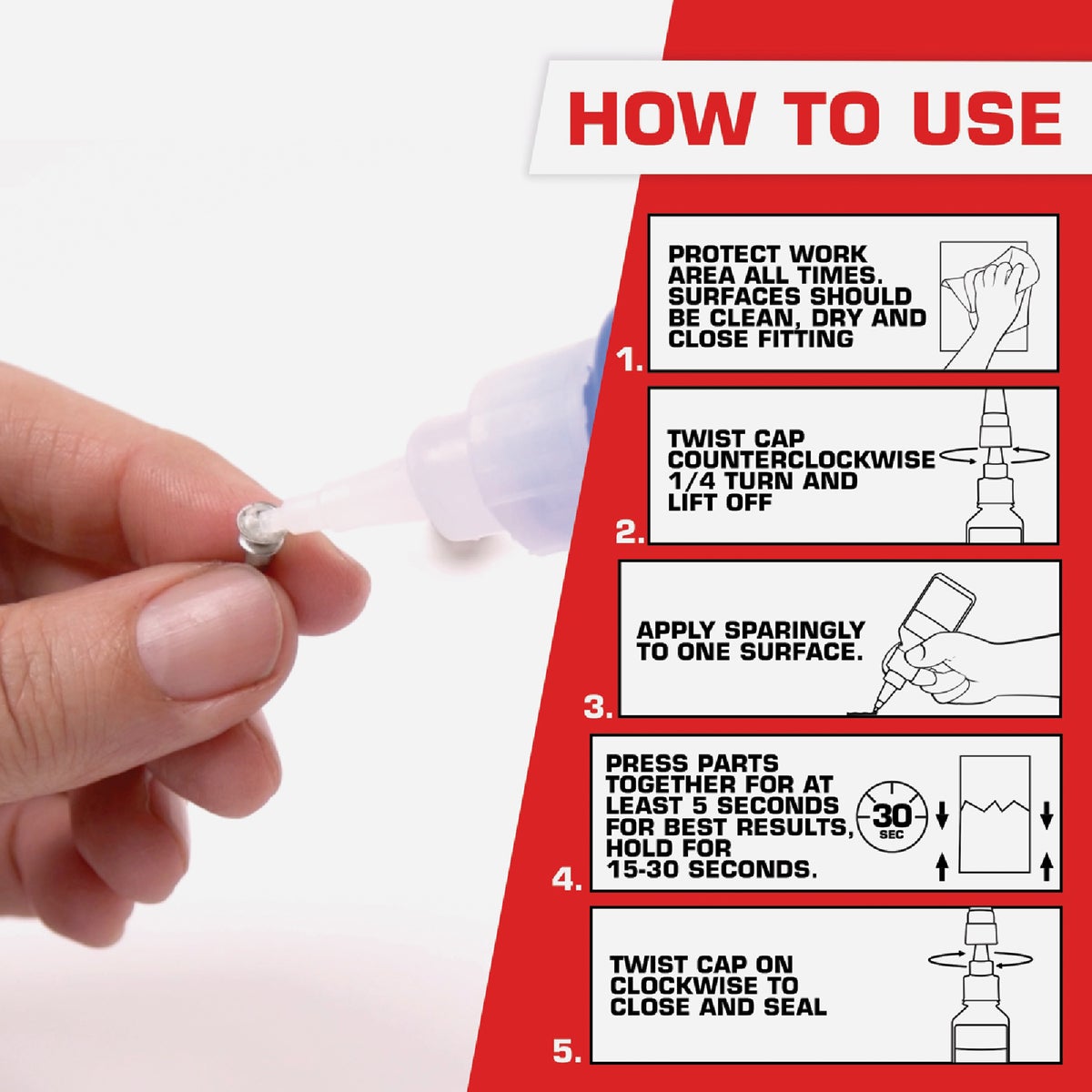 HOW TO USE

1. PROTECT WORK AREA ALL TIMES. SURFACES SHOULD BE CLEAN, DRY AND CLOSE FITTING

2. TWIST CAP COUNTERCLOCKWISE 1/4 TURN AND LIFT OFF

3. APPLY SPARINGLY TO ONE SURFACE.

4. PRESS PARTS TOGETHER FOR AT LEAST 5 SECONDS FOR BEST RESULTS, HOLD FOR 15-30 SECONDS.

30 SEC

5. TWIST CAP ON CLOCKWISE TO CLOSE AND SEAL