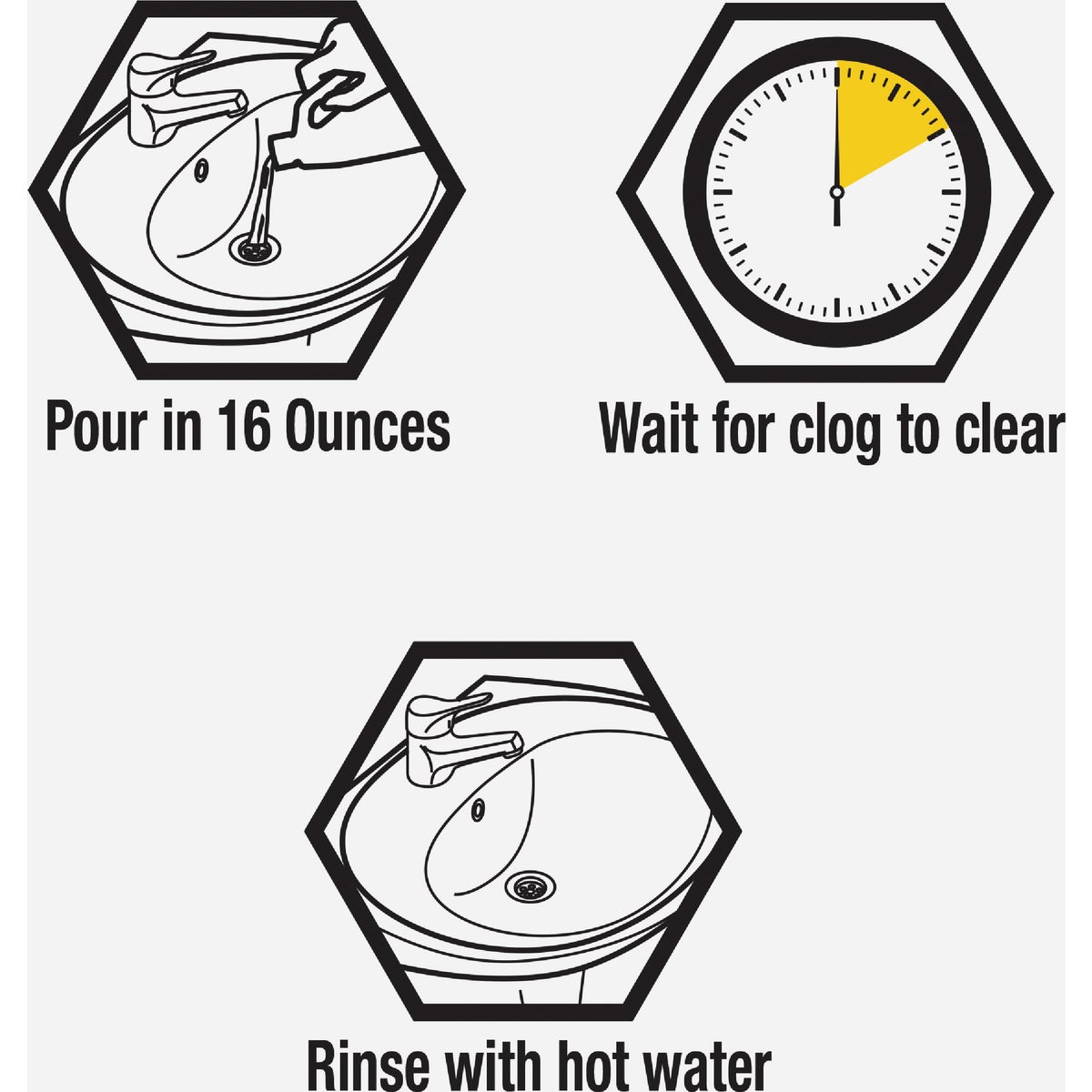 Pour in 16 Ounces

Wait for clog to clear

Rinse with hot water