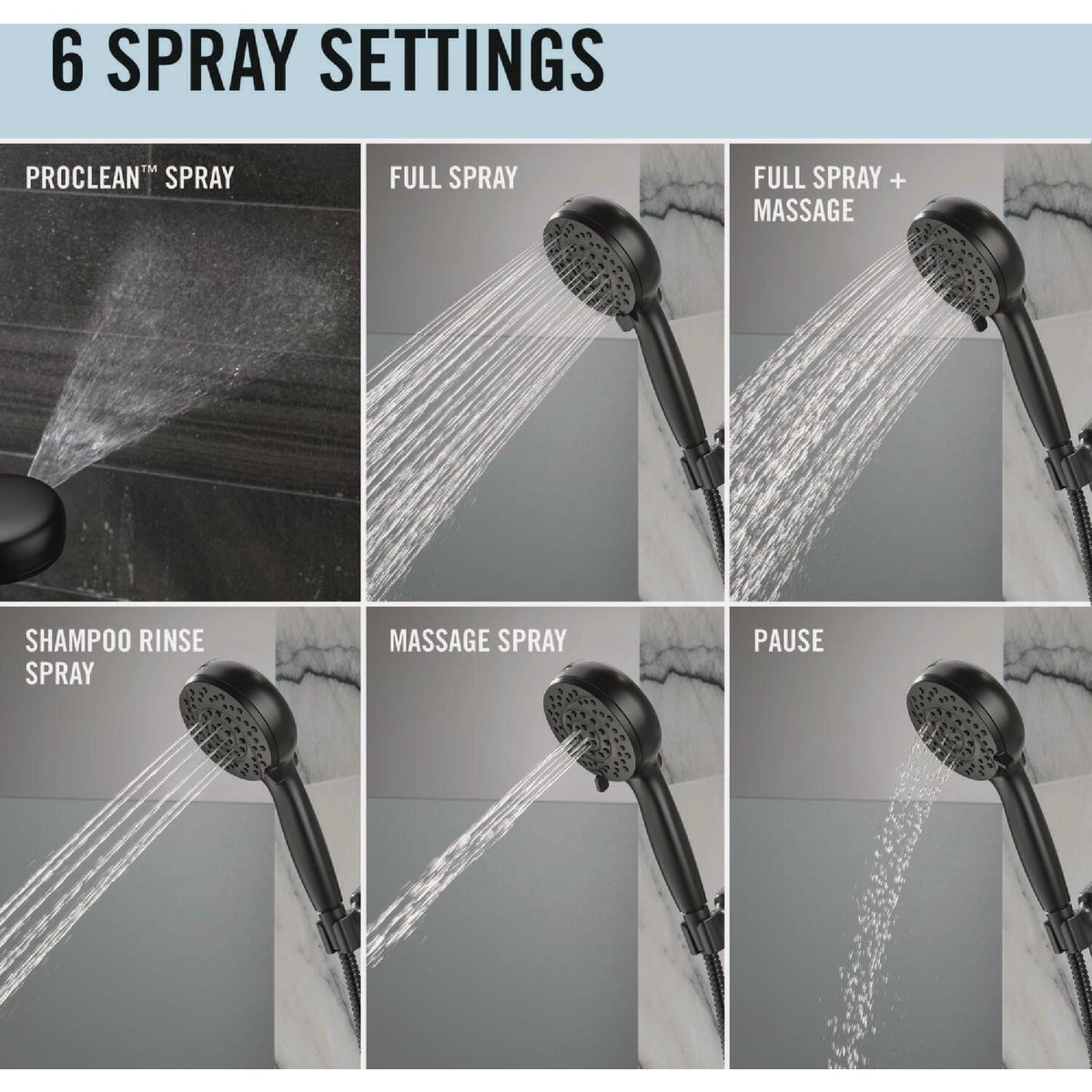 6 SPRAY SETTINGS

PROCLEAN™ SPRAY

FULL SPRAY

FULL SPRAY + MASSAGE

SHAMPOO RINSE SPRAY

MASSAGE SPRAY

PAUSE