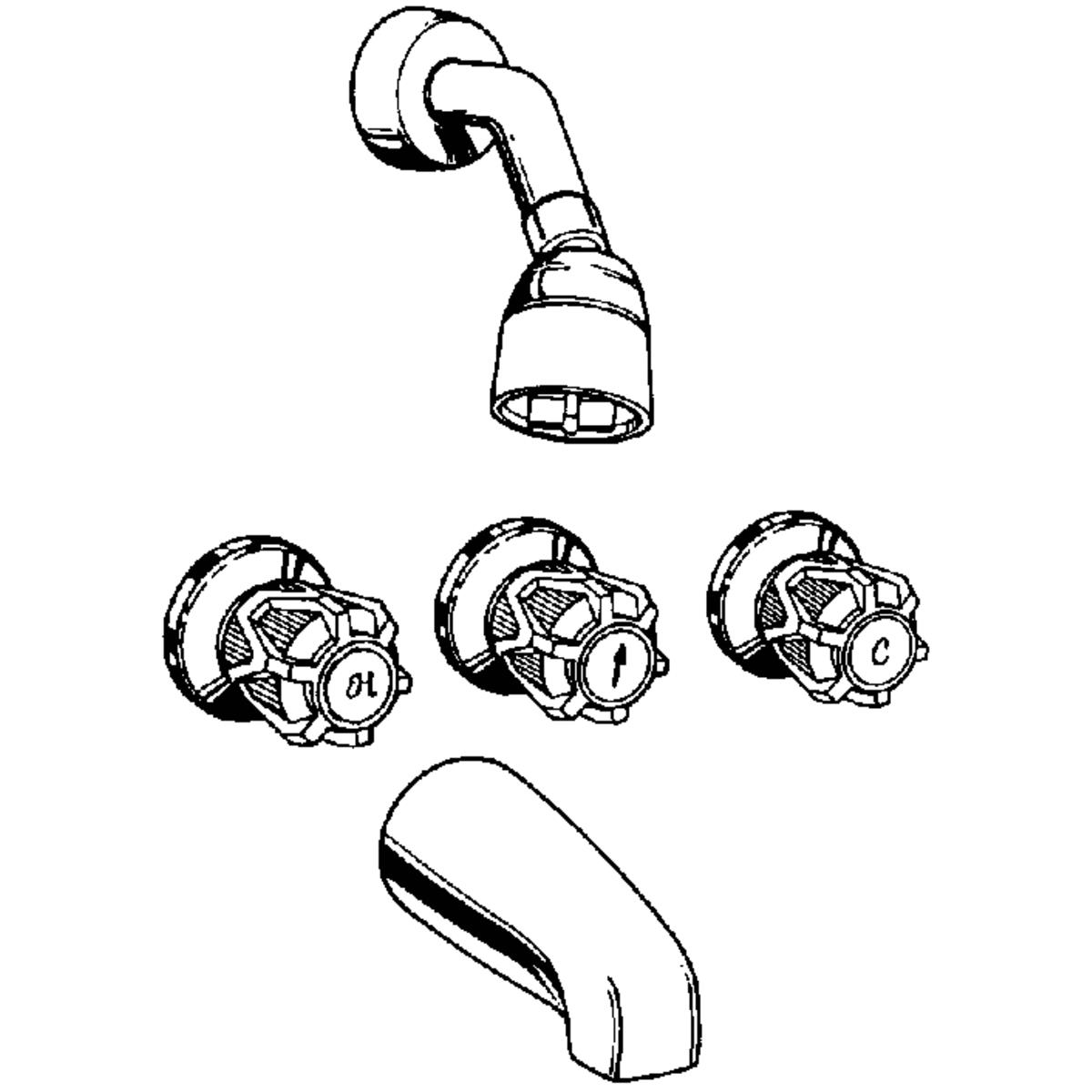 H

C