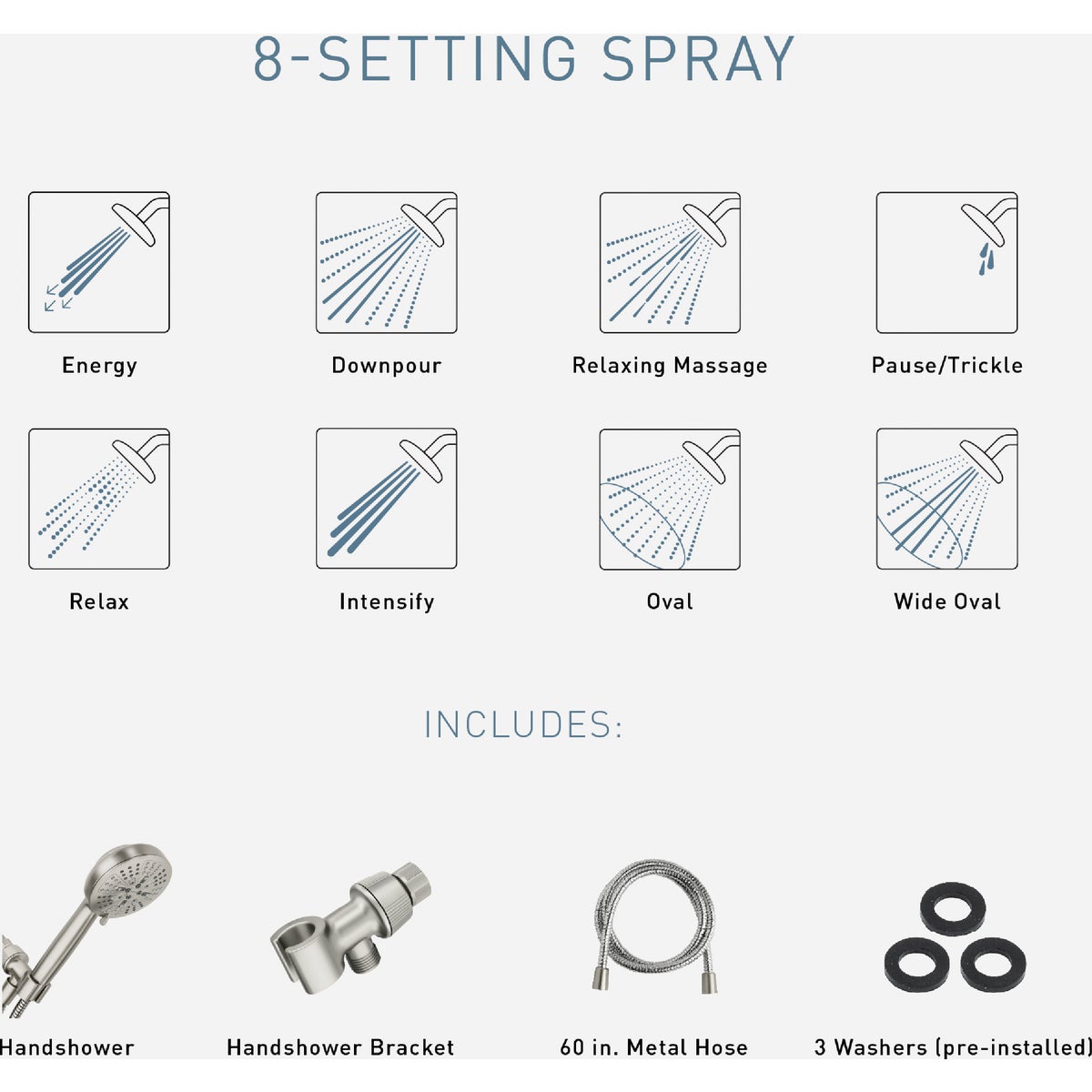 8-SETTING SPRAY

Energy

Downpour

Relaxing Massage

Pause/Trickle

Relax

Intensify

Oval

Wide Oval

INCLUDES:

Handshower

Handshower Bracket

60 in. Metal Hose

3 Washers (pre-installed)