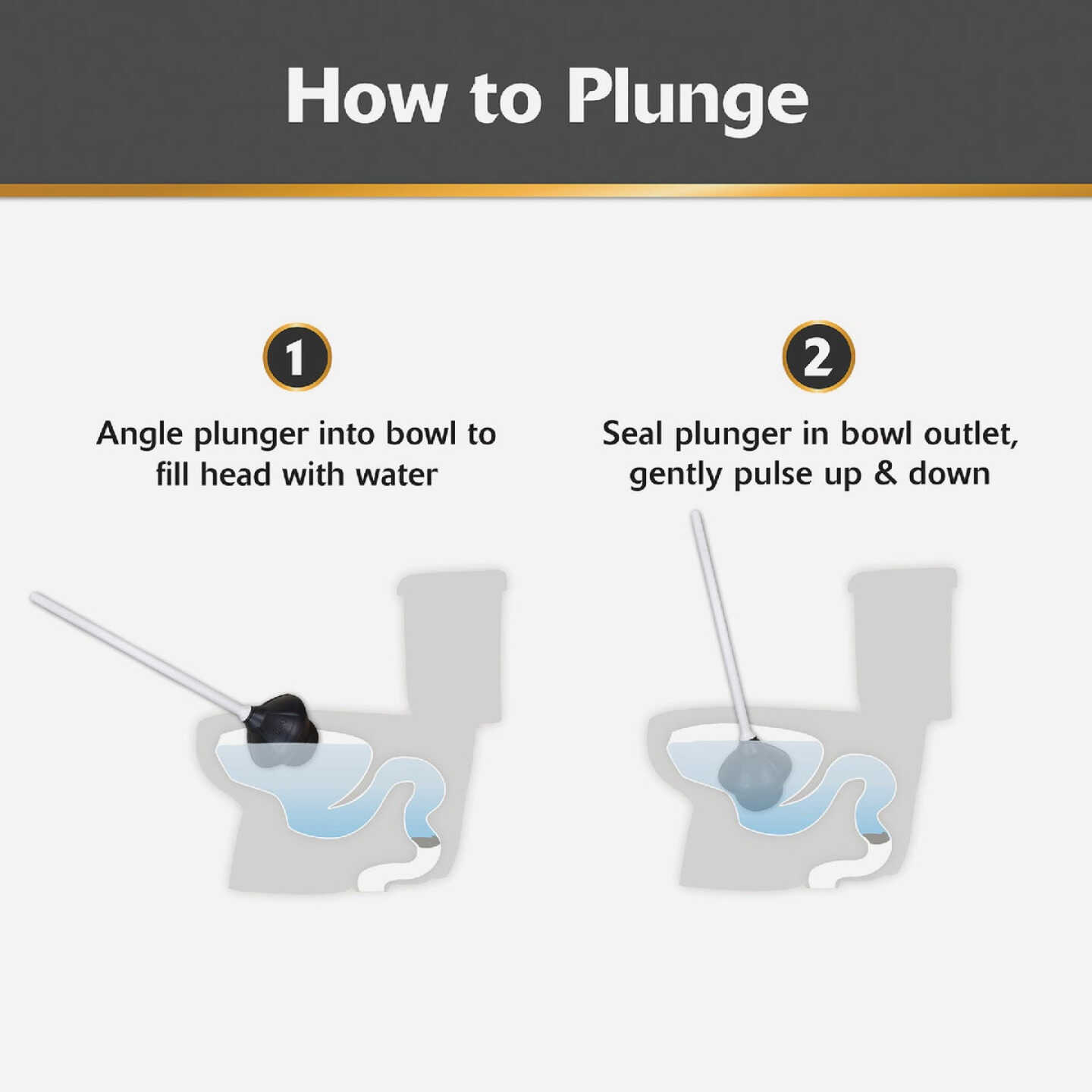 How to Plunge

1

Angle plunger into bowl to fill head with water

2

Seal plunger in bowl outlet, gently pulse up & down