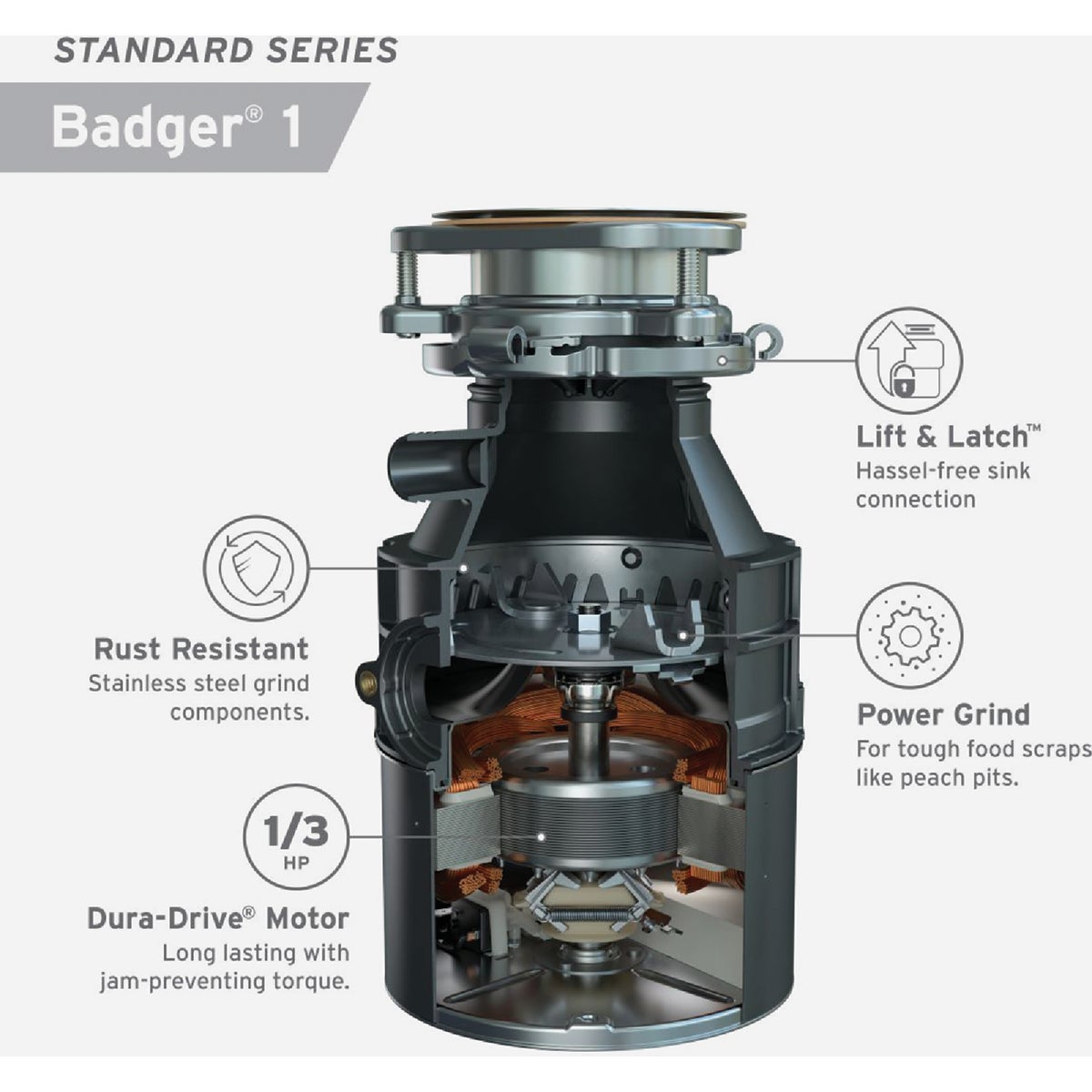 STANDARD SERIES

Badger® 1

Lift & Latch™
Hassel-free sink connection

Rust Resistant
Stainless steel grind components.

Power Grind
For tough food scraps like peach pits.

1/3
HP

Dura-Drive® Motor
Long lasting with jam-preventing torque.