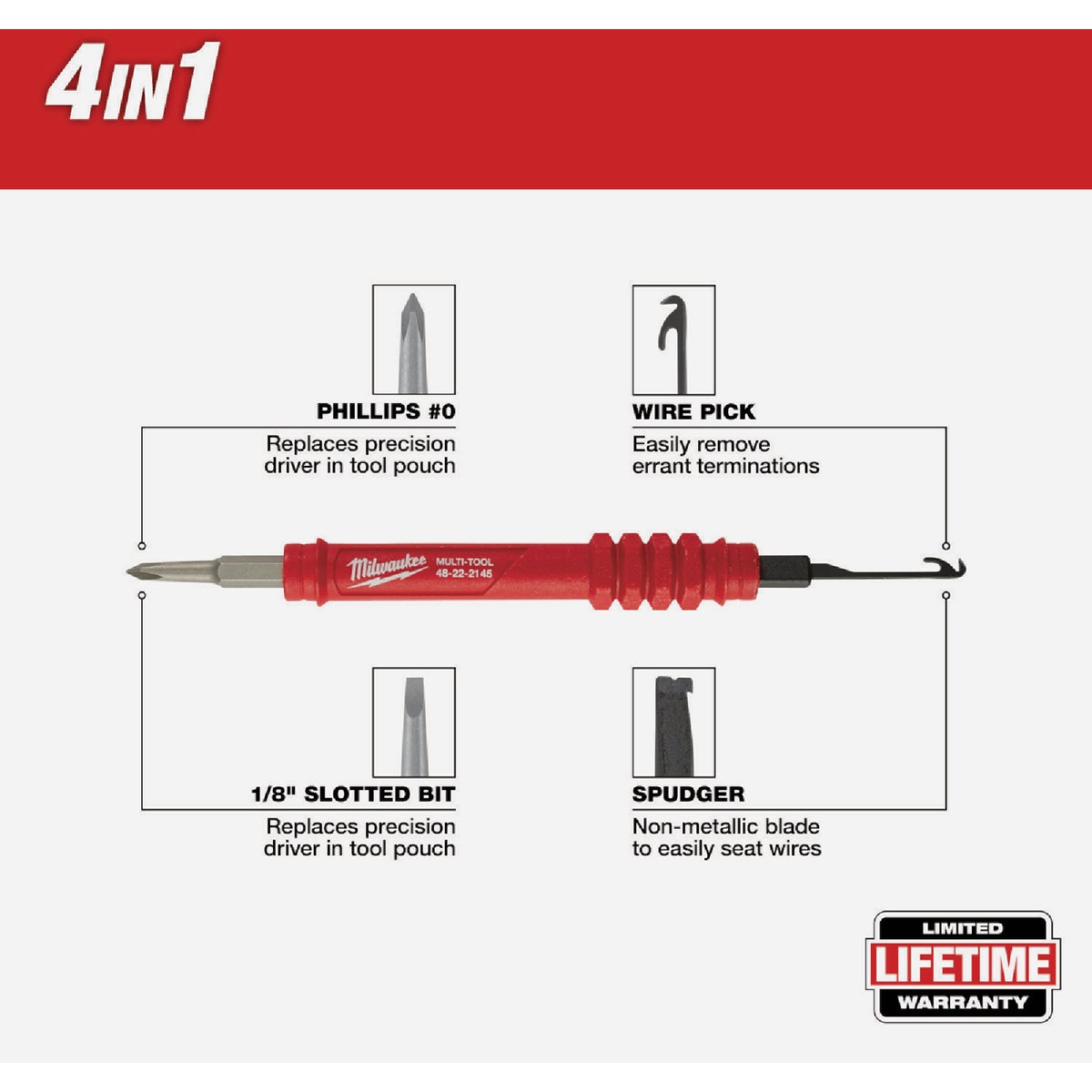 4IN1

PHILLIPS #0
Replaces precision driver in tool pouch

WIRE PICK
Easily remove errant terminations

Milwaukee MULTI-TOOL 48-22-2145

1/8" SLOTTED BIT
Replaces precision driver in tool pouch

SPUDGER
Non-metallic blade to easily seat wires

LIMITED
LIFETIME
WARRANTY