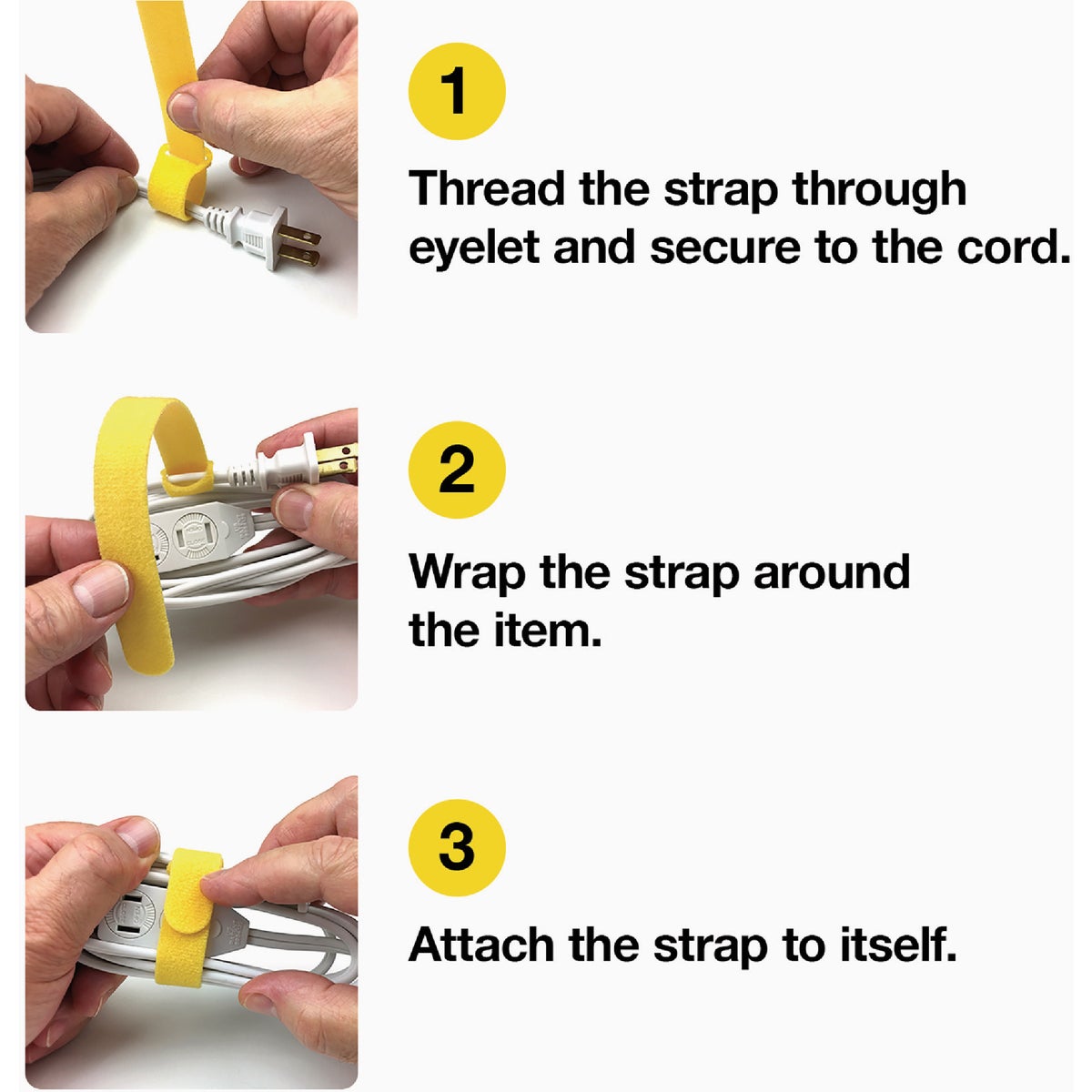 1

Thread the strap through eyelet and secure to the cord.

2

Wrap the strap around the item.

3

Attach the strap to itself.