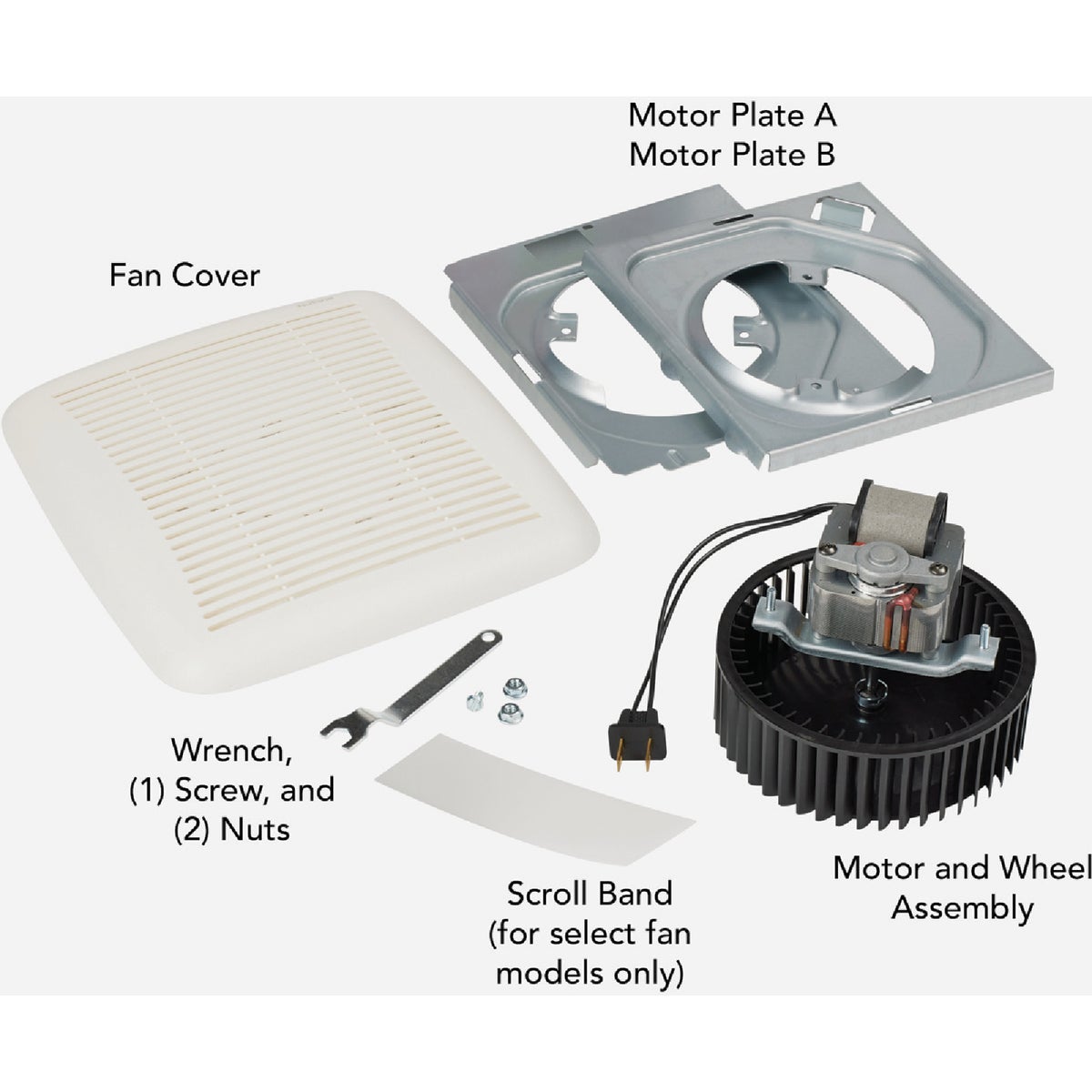 Motor Plate A
Motor Plate B

Fan Cover

Wrench,
(1) Screw, and
(2) Nuts

Scroll Band
(for select fan
models only)

Motor and Wheel
Assembly