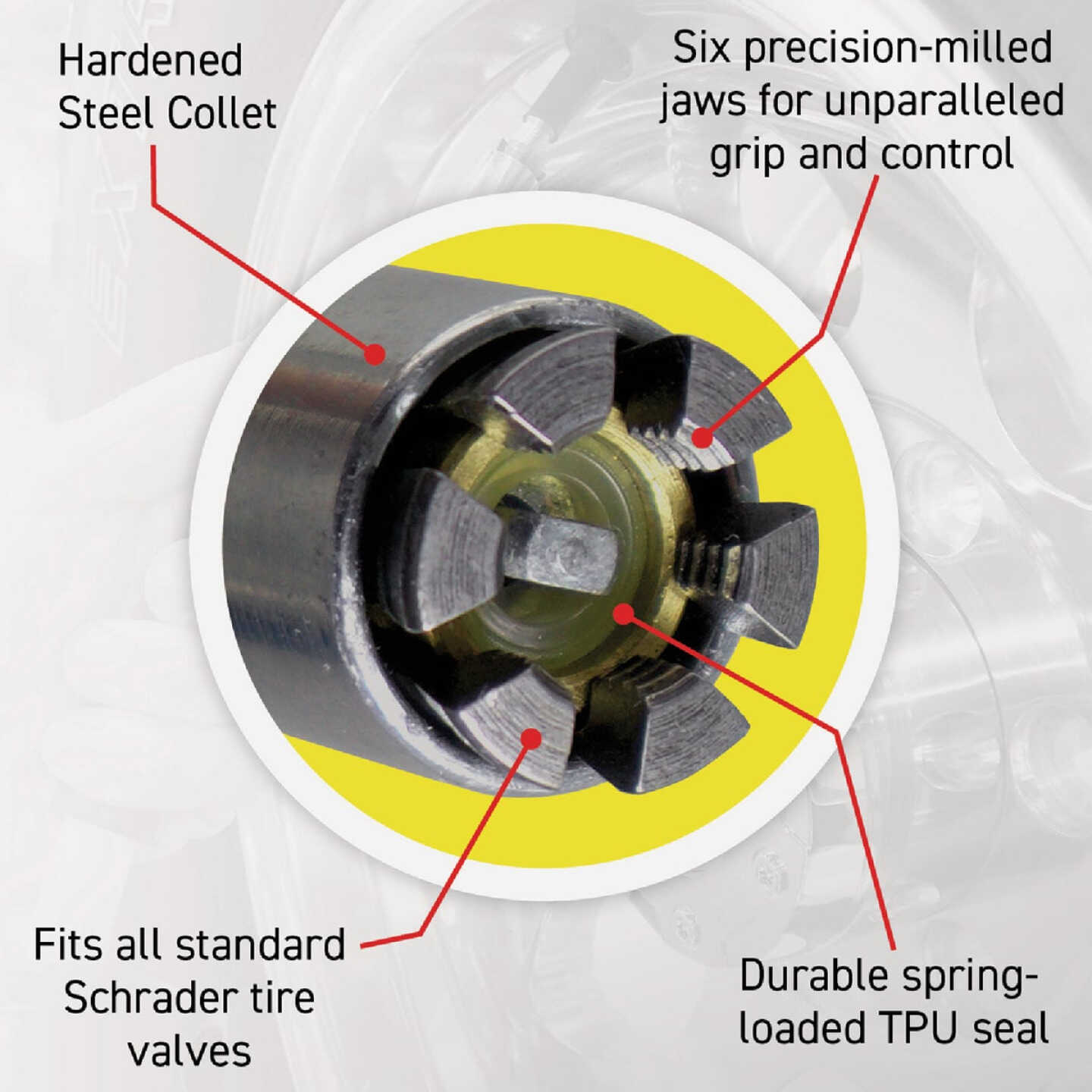 Hardened Steel Collet

Six precision-milled jaws for unparalleled grip and control

Fits all standard Schrader tire valves

Durable spring-loaded TPU seal