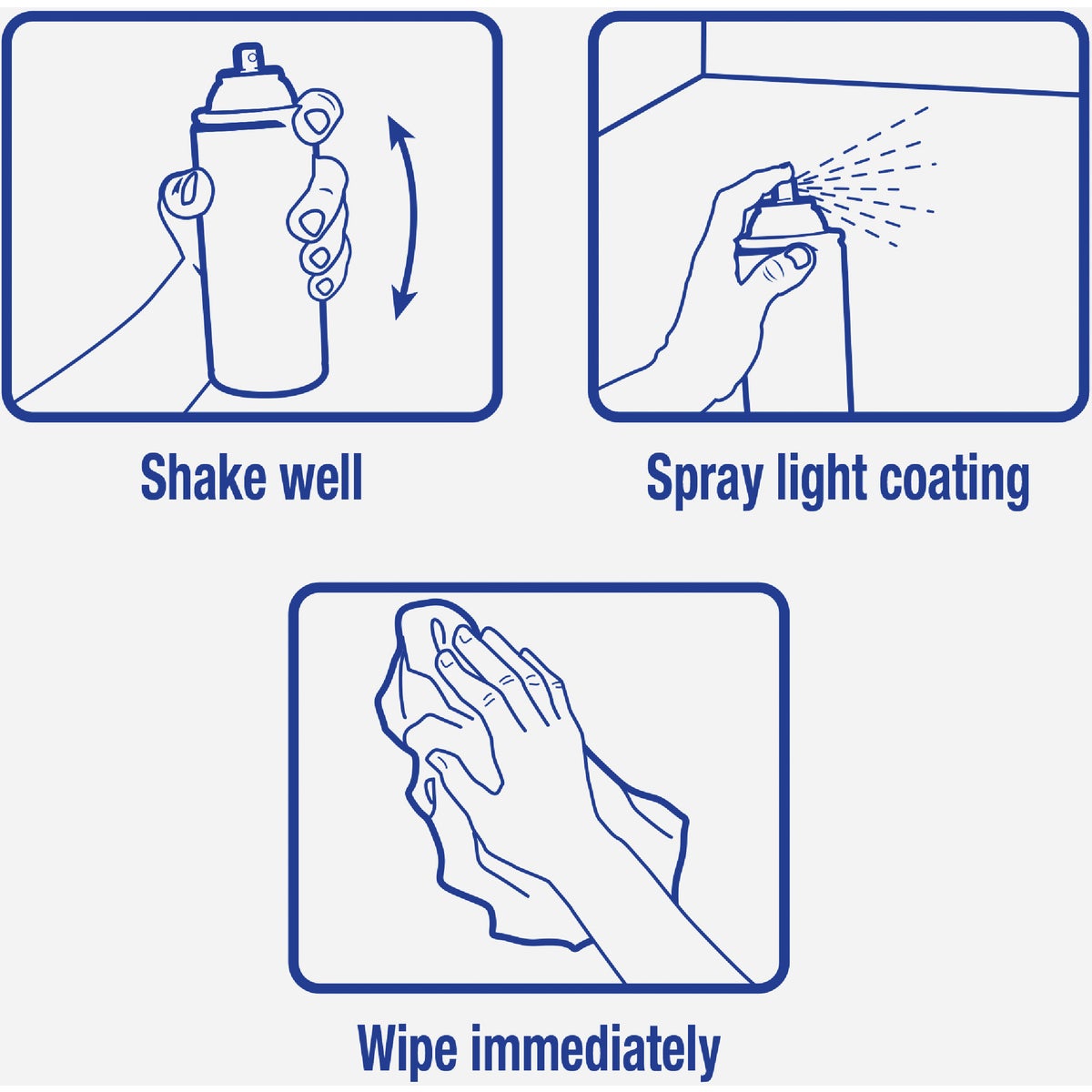 Shake well

Spray light coating

Wipe immediately