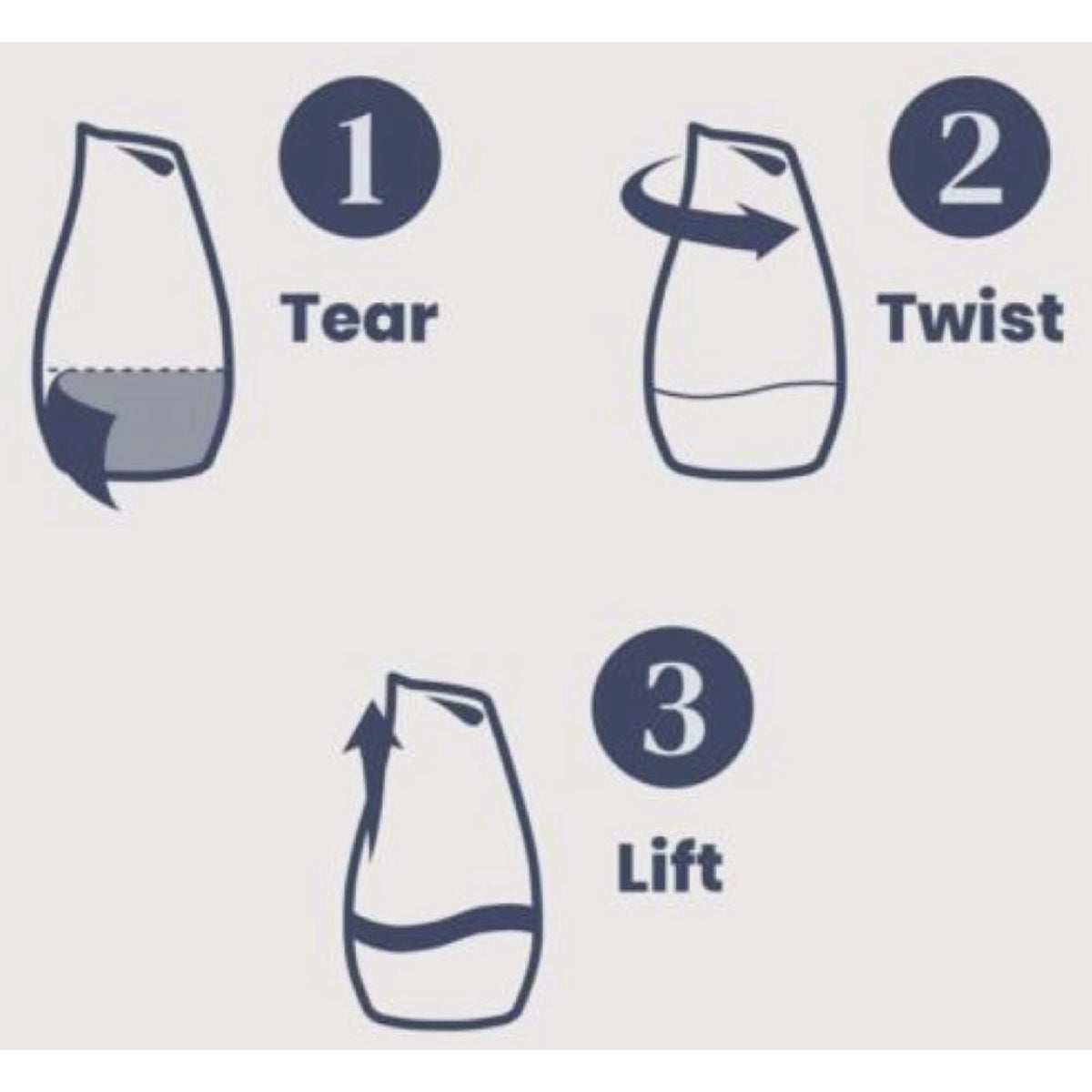 1
Tear

2
Twist

3
Lift