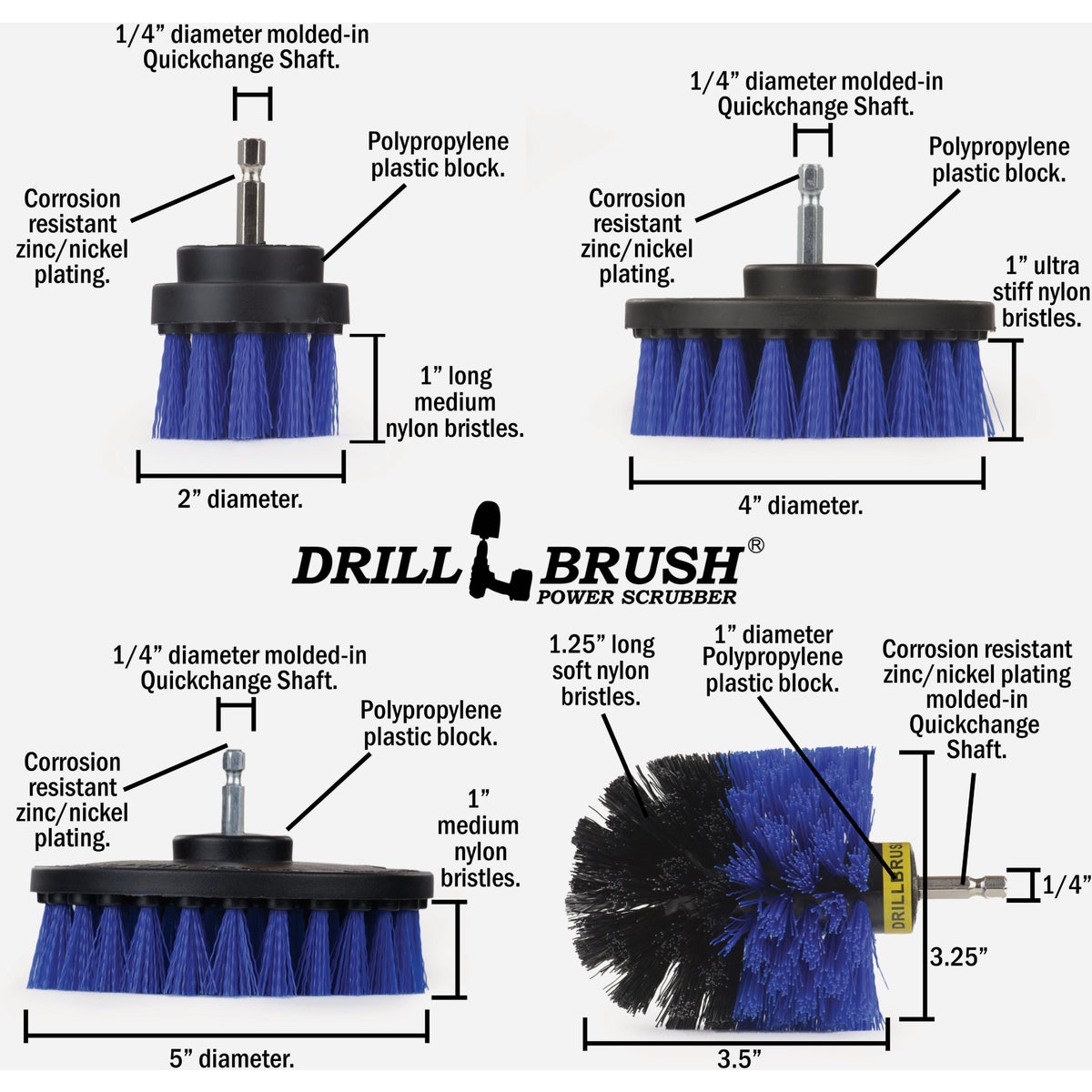 1/4” diameter molded-in Quickchange Shaft.

Polypropylene plastic block.

Corrosion resistant zinc/nickel plating.

1” long medium nylon bristles.

2” diameter.

1/4” diameter molded-in Quickchange Shaft.

Polypropylene plastic block.

Corrosion resistant zinc/nickel plating.

1” ultra stiff nylon bristles.

4” diameter.

DRILL BRUSH®
POWER SCRUBBER

1/4” diameter molded-in Quickchange Shaft.

Polypropylene plastic block.

Corrosion resistant zinc/nickel plating.

1” medium nylon bristles.

5” diameter.

1.25” long soft nylon bristles.

1” diameter Polypropylene plastic block.

Corrosion resistant zinc/nickel plating molded-in Quickchange Shaft.

DRILLBRUSH

1/4”

3.25”

3.5”