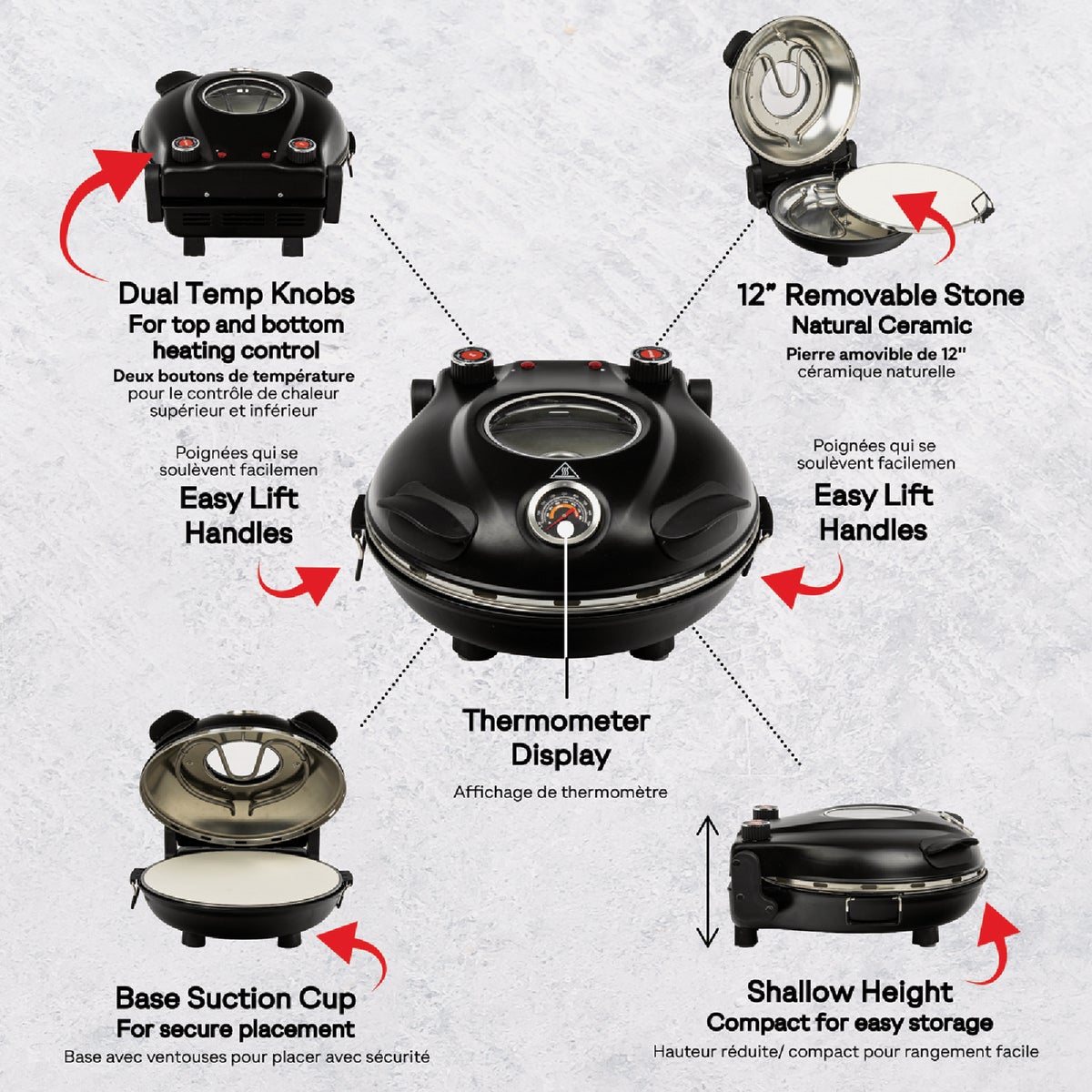 Dual Temp Knobs
For top and bottom heating control
Deux boutons de température pour le contrôle de chaleur supérieur et inférieur

12" Removable Stone
Natural Ceramic
Pierre amovible de 12" céramique naturelle

Poignées qui se soulèvent facilemen
Easy Lift Handles

Poignées qui se soulèvent facilemen
Easy Lift Handles

Thermometer Display
Affichage de thermomètre

Base Suction Cup
For secure placement
Base avec ventouses pour placer avec sécurité

Shallow Height
Compact for easy storage
Hauteur réduite/ compact pour rangement facile