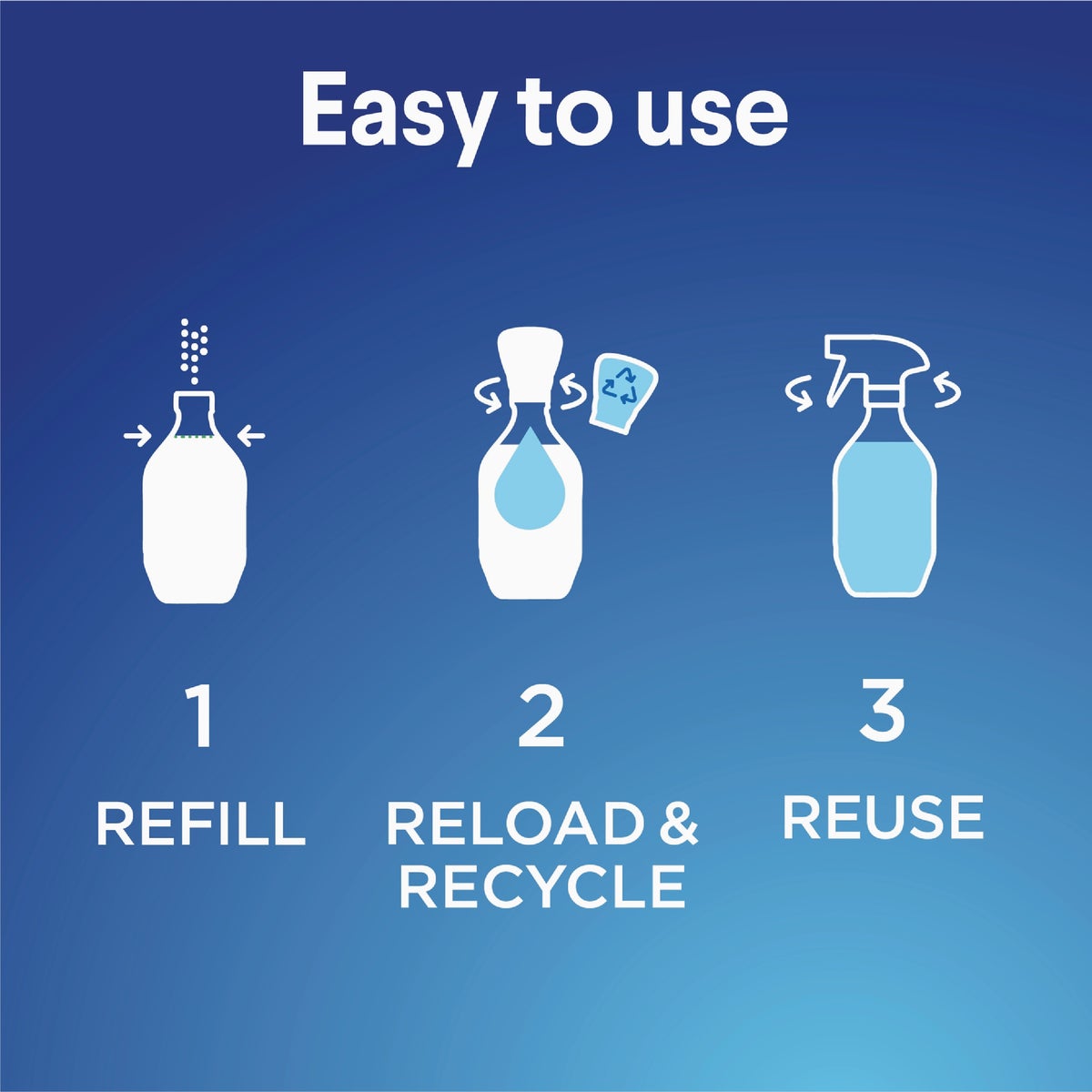 Easy to use

1
REFILL

2
RELOAD & RECYCLE

3
REUSE