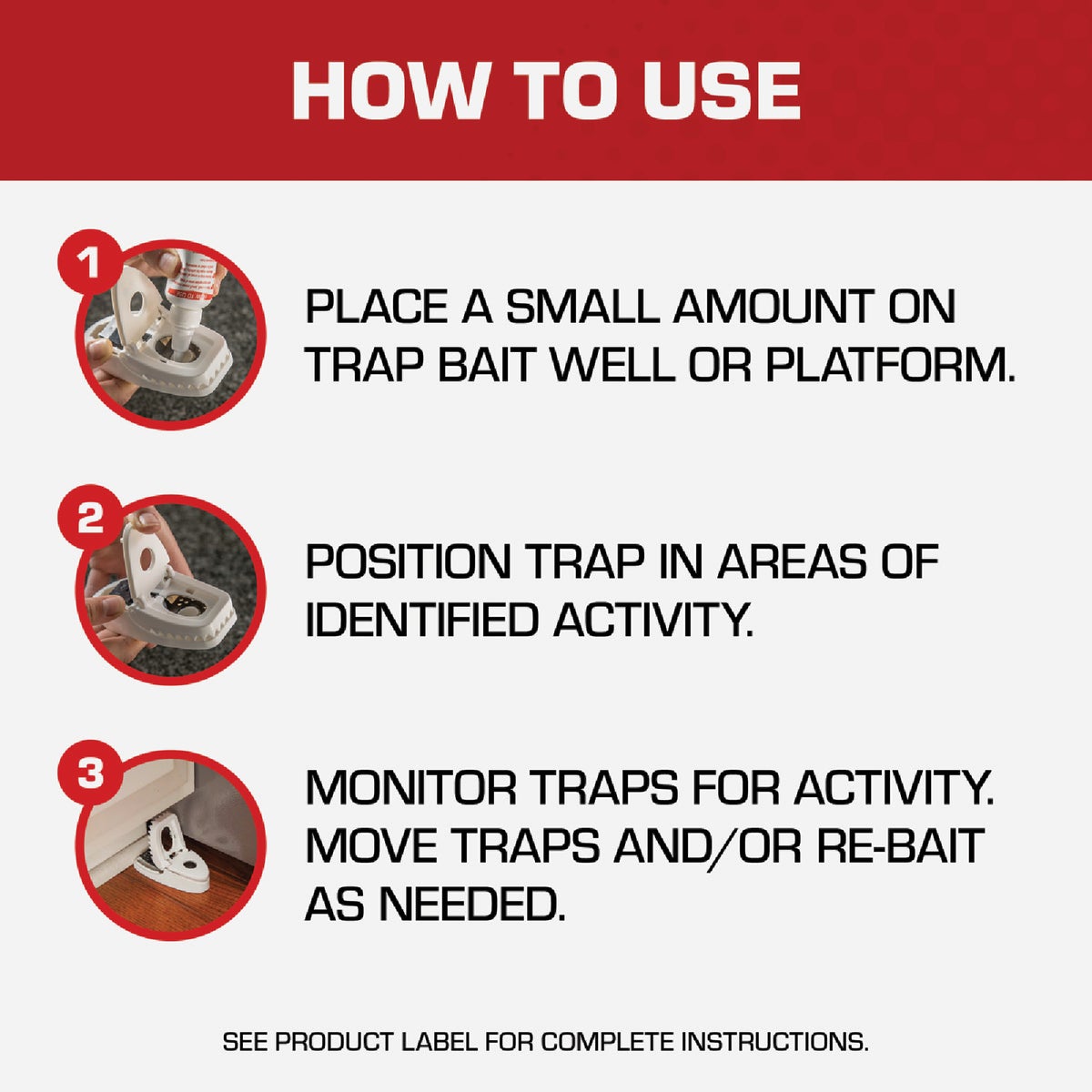 HOW TO USE

1

PLACE A SMALL AMOUNT ON TRAP BAIT WELL OR PLATFORM.

2

POSITION TRAP IN AREAS OF IDENTIFIED ACTIVITY.

3

MONITOR TRAPS FOR ACTIVITY. MOVE TRAPS AND/OR RE-BAIT AS NEEDED.

SEE PRODUCT LABEL FOR COMPLETE INSTRUCTIONS.