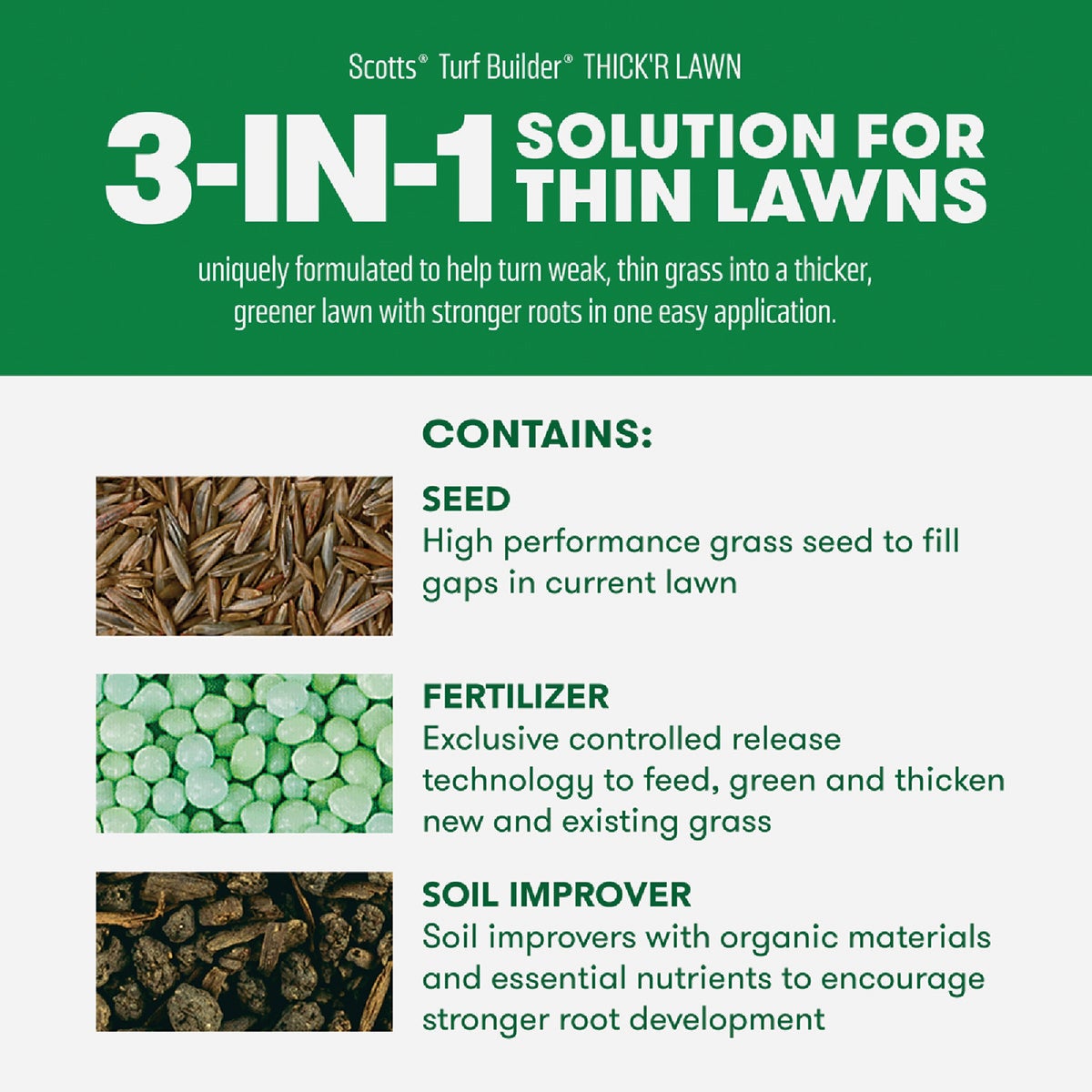 Scotts® Turf Builder® THICK'R LAWN

3-IN-1 SOLUTION FOR THIN LAWNS

uniquely formulated to help turn weak, thin grass into a thicker, greener lawn with stronger roots in one easy application.

CONTAINS:

SEED
High performance grass seed to fill gaps in current lawn

FERTILIZER
Exclusive controlled release technology to feed, green and thicken new and existing grass

SOIL IMPROVER
Soil improvers with organic materials and essential nutrients to encourage stronger root development