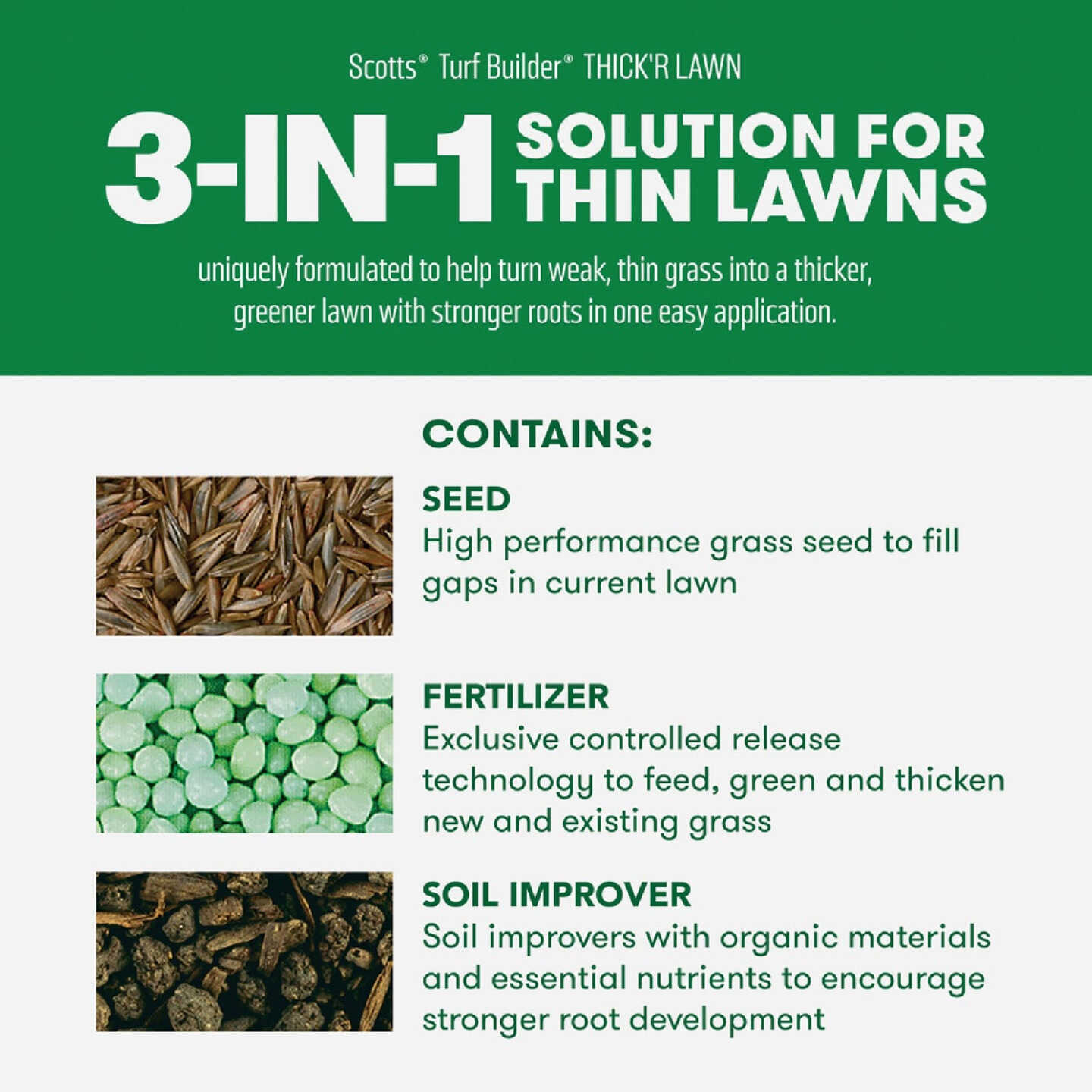 Scotts® Turf Builder® THICK'R LAWN

3-IN-1 SOLUTION FOR THIN LAWNS

uniquely formulated to help turn weak, thin grass into a thicker, greener lawn with stronger roots in one easy application.

CONTAINS:

SEED
High performance grass seed to fill gaps in current lawn

FERTILIZER
Exclusive controlled release technology to feed, green and thicken new and existing grass

SOIL IMPROVER
Soil improvers with organic materials and essential nutrients to encourage stronger root development