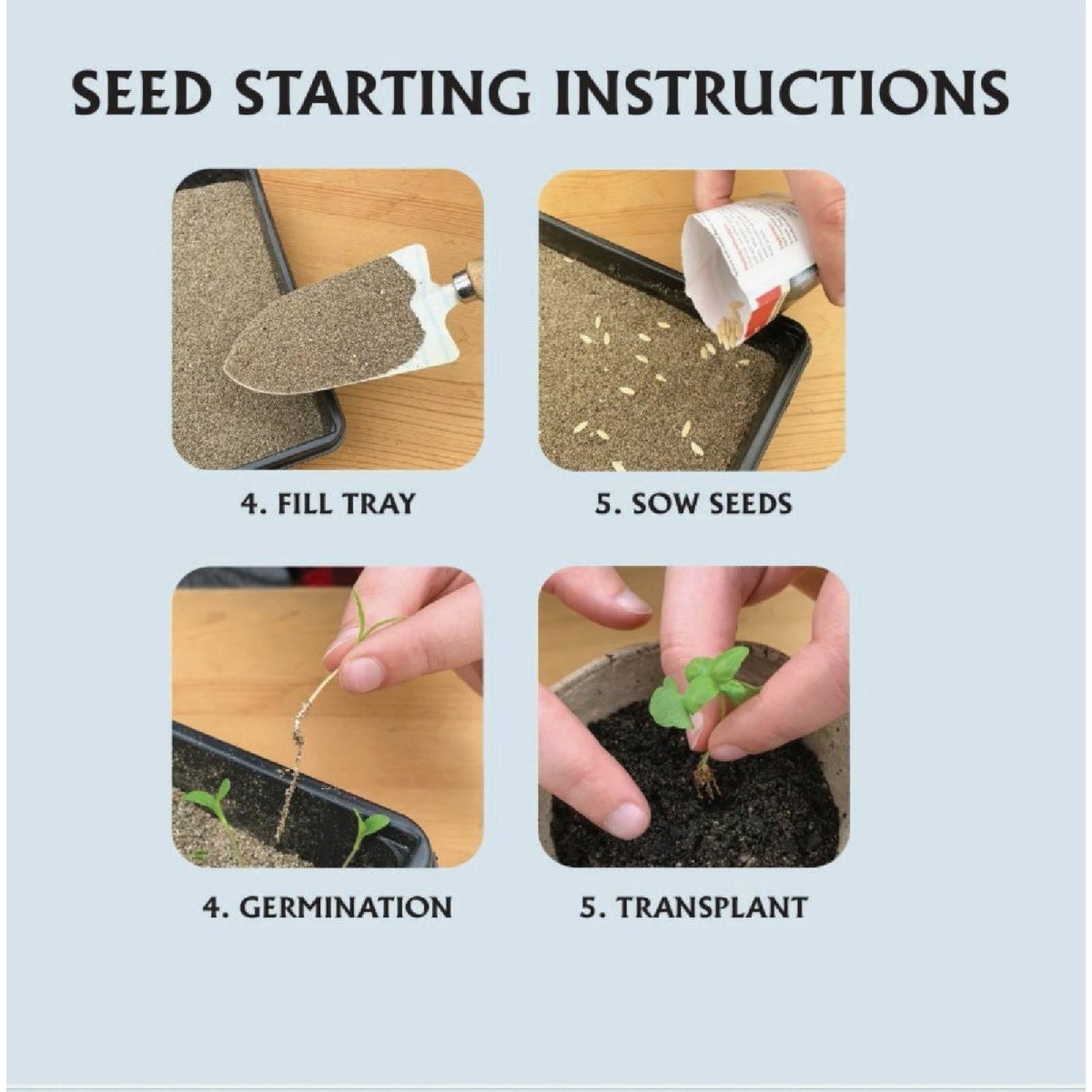 SEED STARTING INSTRUCTIONS

4. FILL TRAY

5. SOW SEEDS

4. GERMINATION

5. TRANSPLANT