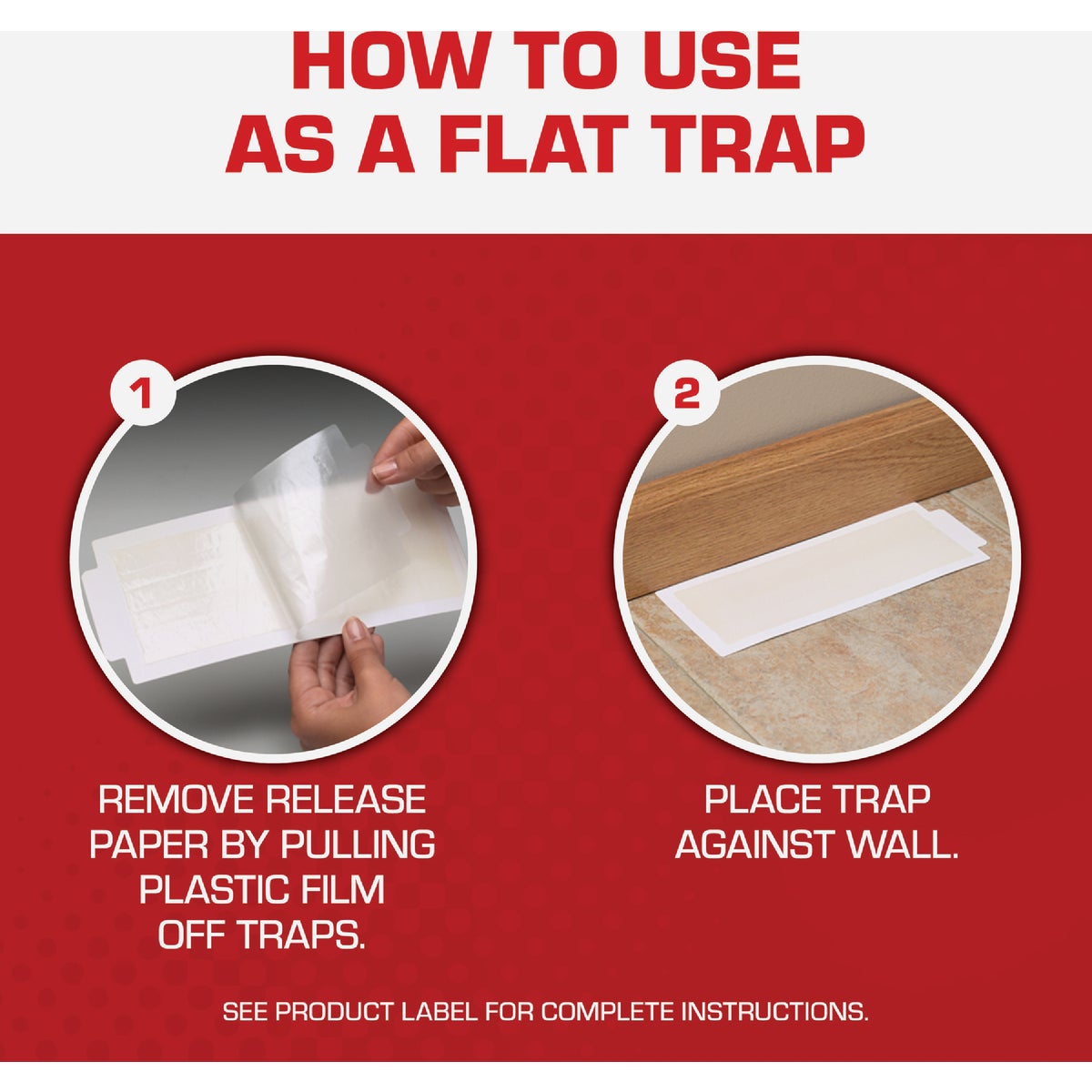 HOW TO USE
AS A FLAT TRAP

1

REMOVE RELEASE PAPER BY PULLING PLASTIC FILM OFF TRAPS.

2

PLACE TRAP AGAINST WALL.

SEE PRODUCT LABEL FOR COMPLETE INSTRUCTIONS.