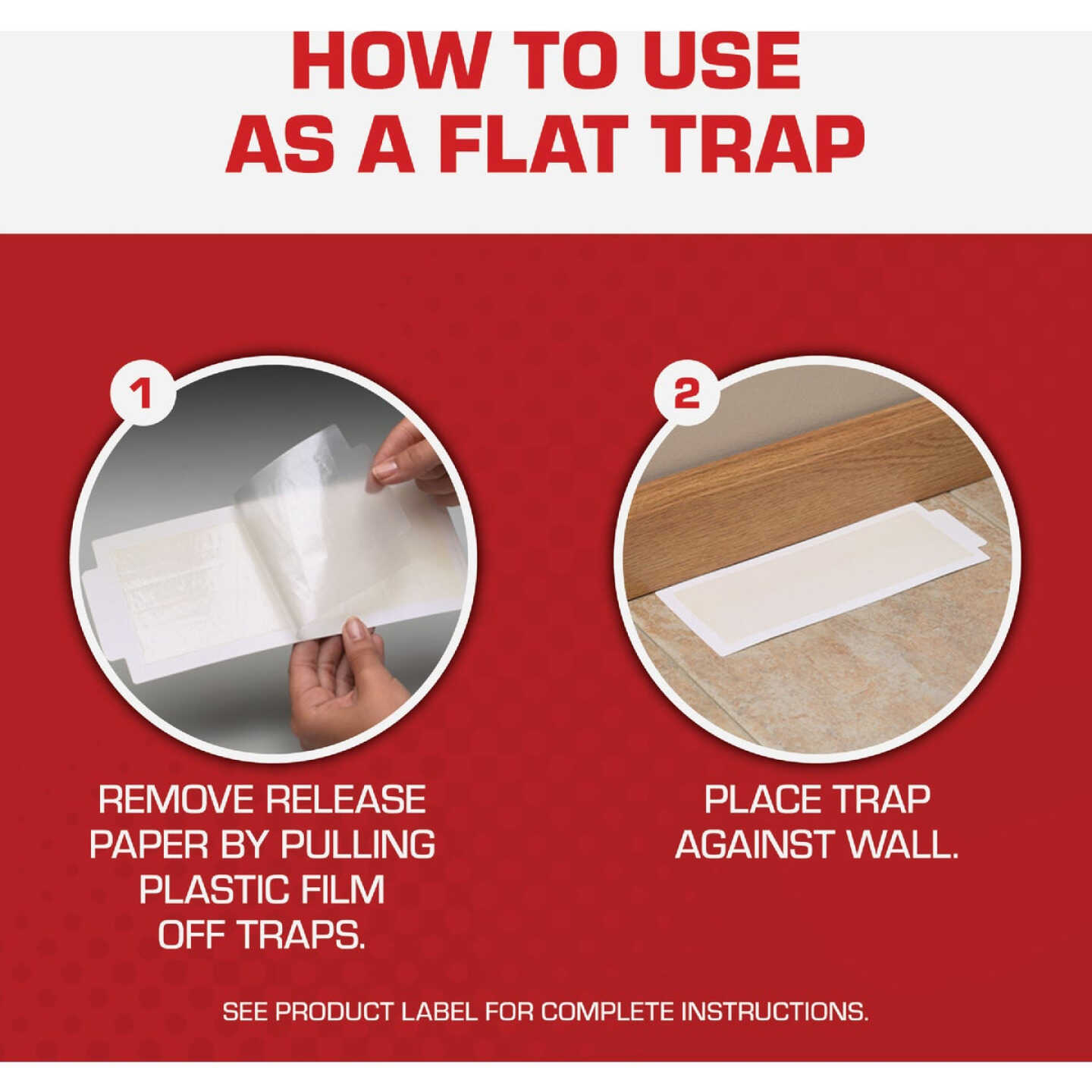 HOW TO USE
AS A FLAT TRAP

1

REMOVE RELEASE PAPER BY PULLING PLASTIC FILM OFF TRAPS.

2

PLACE TRAP AGAINST WALL.

SEE PRODUCT LABEL FOR COMPLETE INSTRUCTIONS.