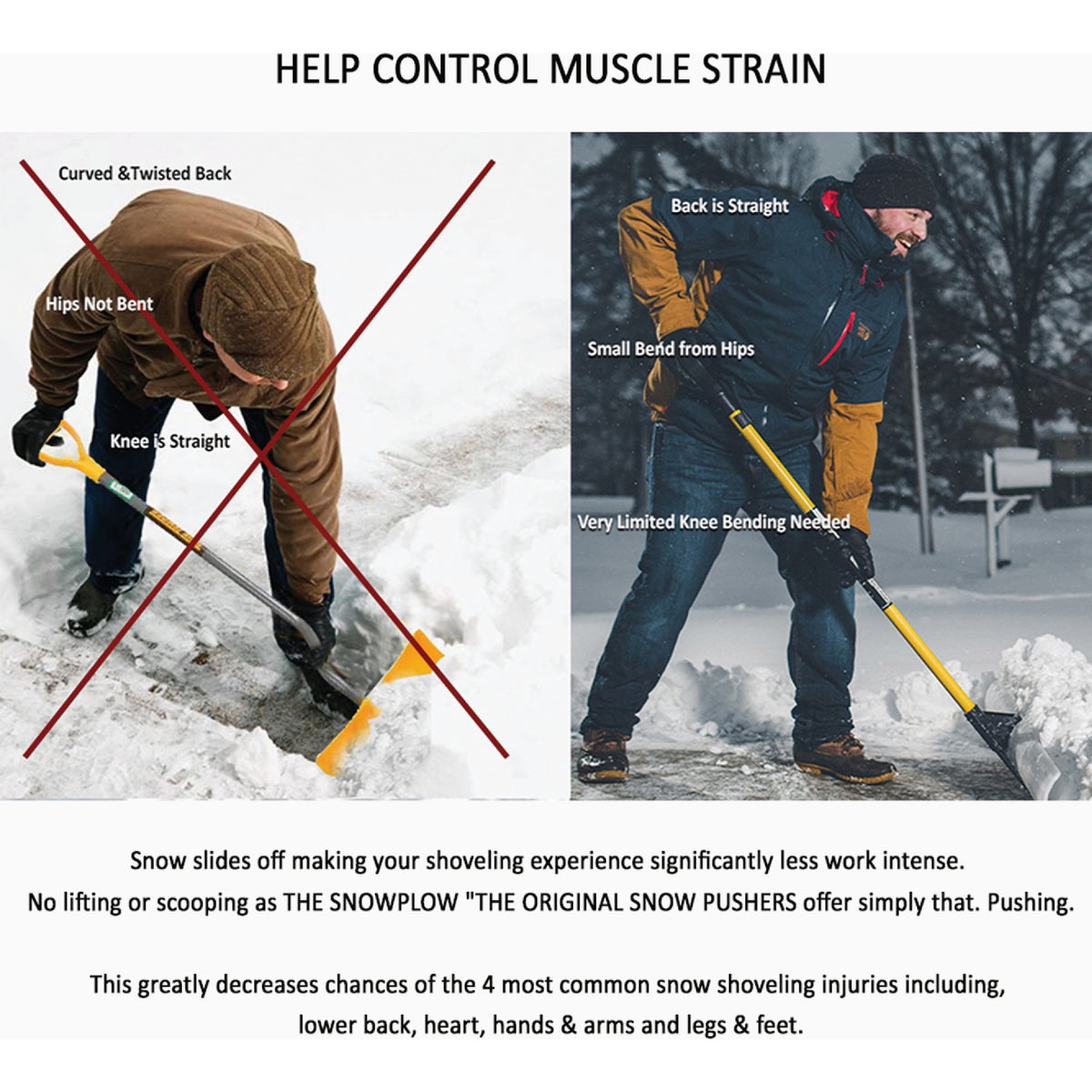 HELP CONTROL MUSCLE STRAIN

Curved &Twisted Back

Hips Not Bent

Knee is Straight

Back is Straight

Small Bend from Hips

Very Limited Knee Bending Needed

Snow slides off making your shoveling experience significantly less work intense.
No lifting or scooping as THE SNOWPLOW "THE ORIGINAL SNOW PUSHERS offer simply that. Pushing.

This greatly decreases chances of the 4 most common snow shoveling injuries including, lower back, heart, hands & arms and legs & feet.