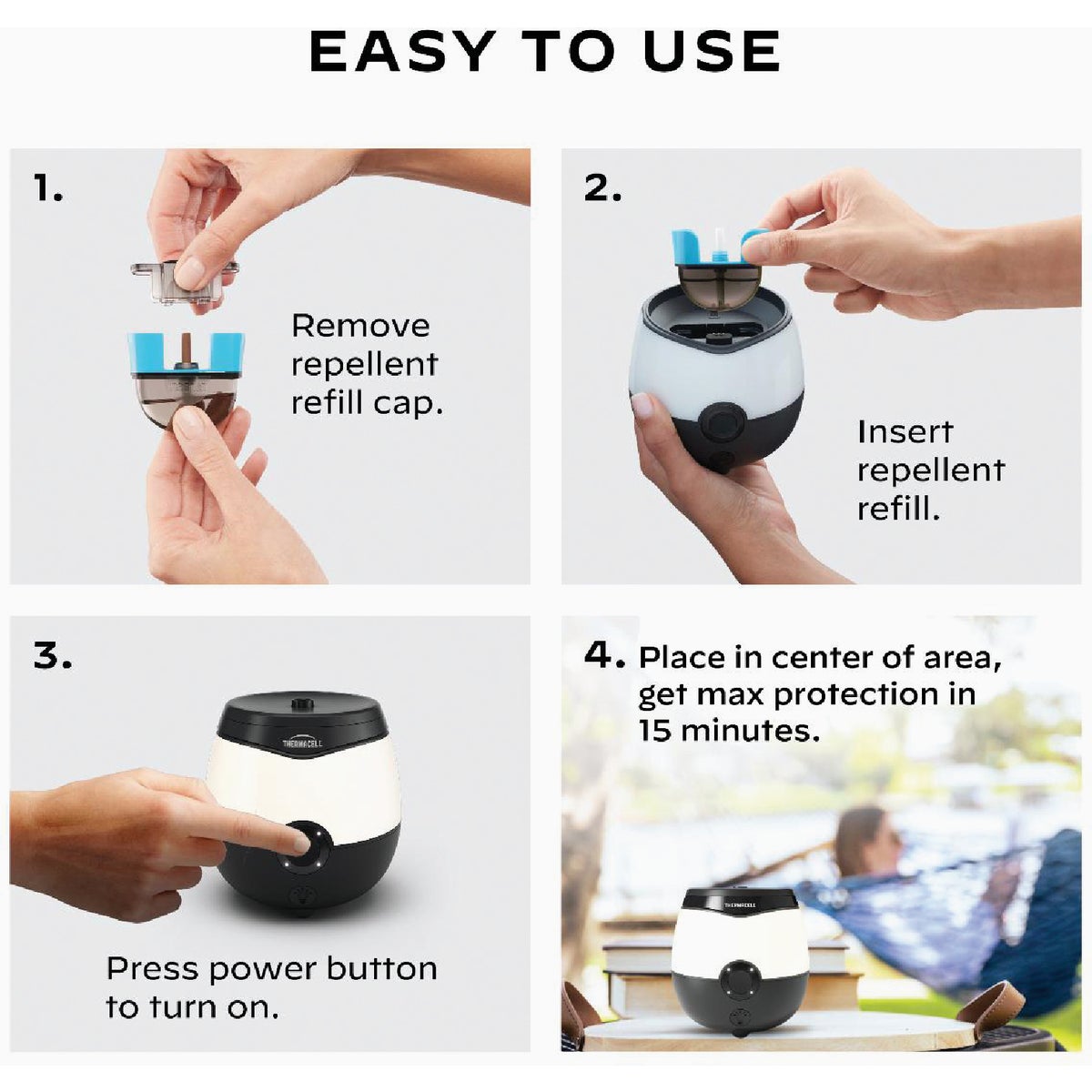 EASY TO USE

1.

Remove repellent refill cap.

2.

Insert repellent refill.

3.

THERMACELL

Press power button to turn on.

4. Place in center of area, get max protection in 15 minutes.

THERMACELL