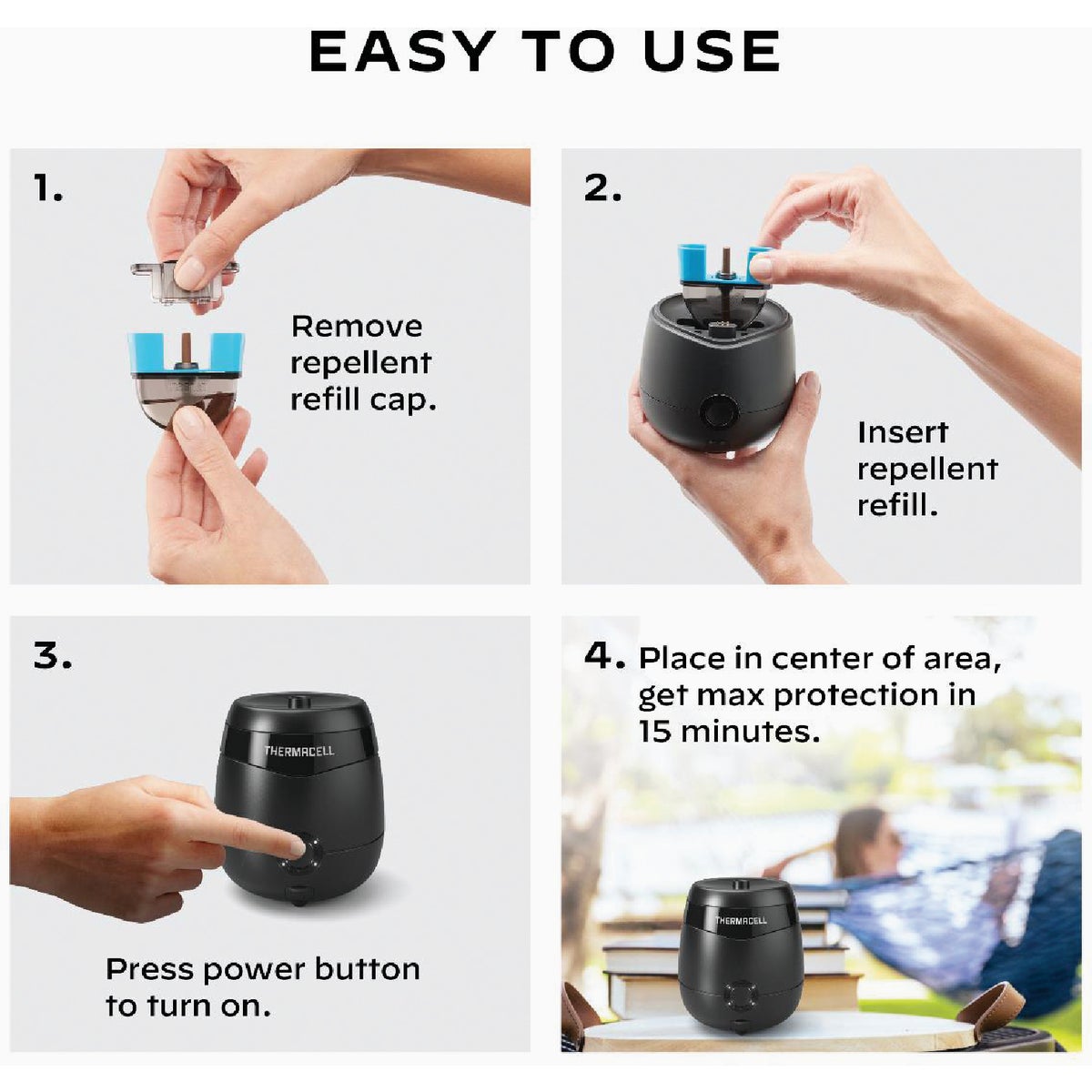 EASY TO USE

1.

Remove repellent refill cap.

2.

Insert repellent refill.

3.

THERMACELL

Press power button to turn on.

4. Place in center of area, get max protection in 15 minutes.

THERMACELL