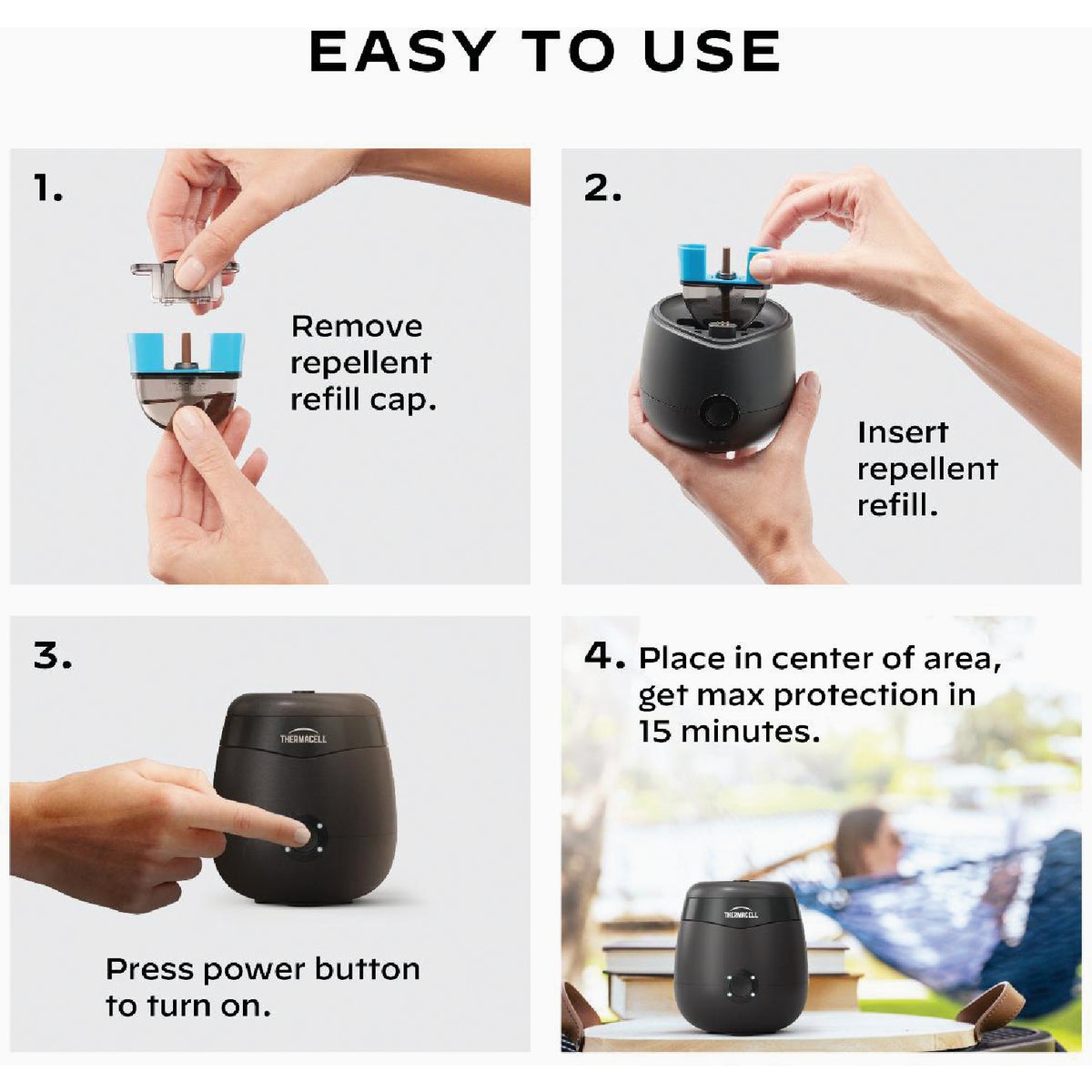 EASY TO USE

1.

Remove repellent refill cap.

2.

Insert repellent refill.

3.

THERMACELL

Press power button to turn on.

4. Place in center of area, get max protection in 15 minutes.

THERMACELL