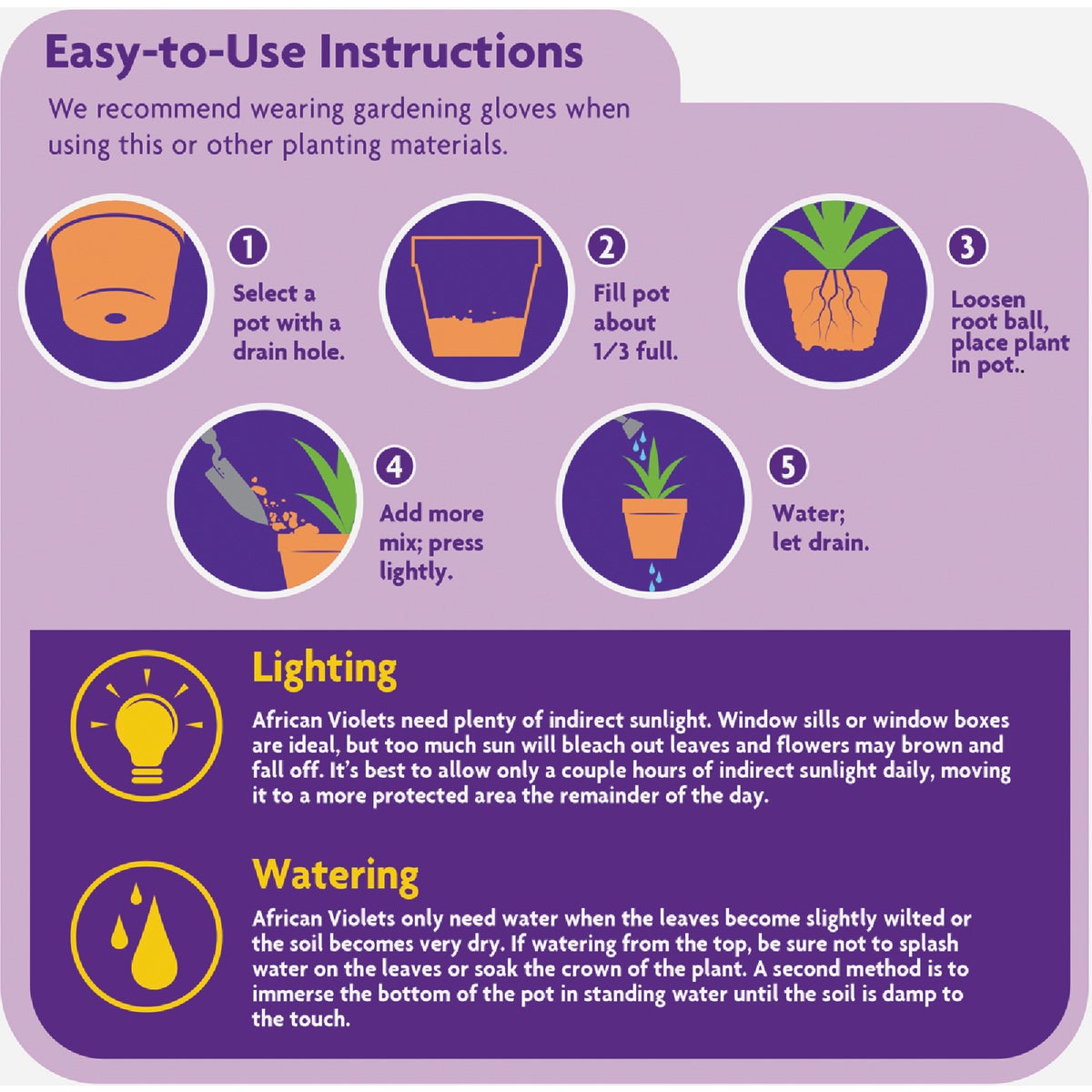 Easy-to-Use Instructions

We recommend wearing gardening gloves when using this or other planting materials.

1
Select a pot with a drain hole.

2
Fill pot about 1/3 full.

3
Loosen root ball, place plant in pot..

4
Add more mix; press lightly.

5
Water; let drain.

Lighting

African Violets need plenty of indirect sunlight. Window sills or window boxes are ideal, but too much sun will bleach out leaves and flowers may brown and fall off. It's best to allow only a couple hours of indirect sunlight daily, moving it to a more protected area the remainder of the day.

Watering

African Violets only need water when the leaves become slightly wilted or the soil becomes very dry. If watering from the top, be sure not to splash water on the leaves or soak the crown of the plant. A second method is to immerse the bottom of the pot in standing water until the soil is damp to the touch.