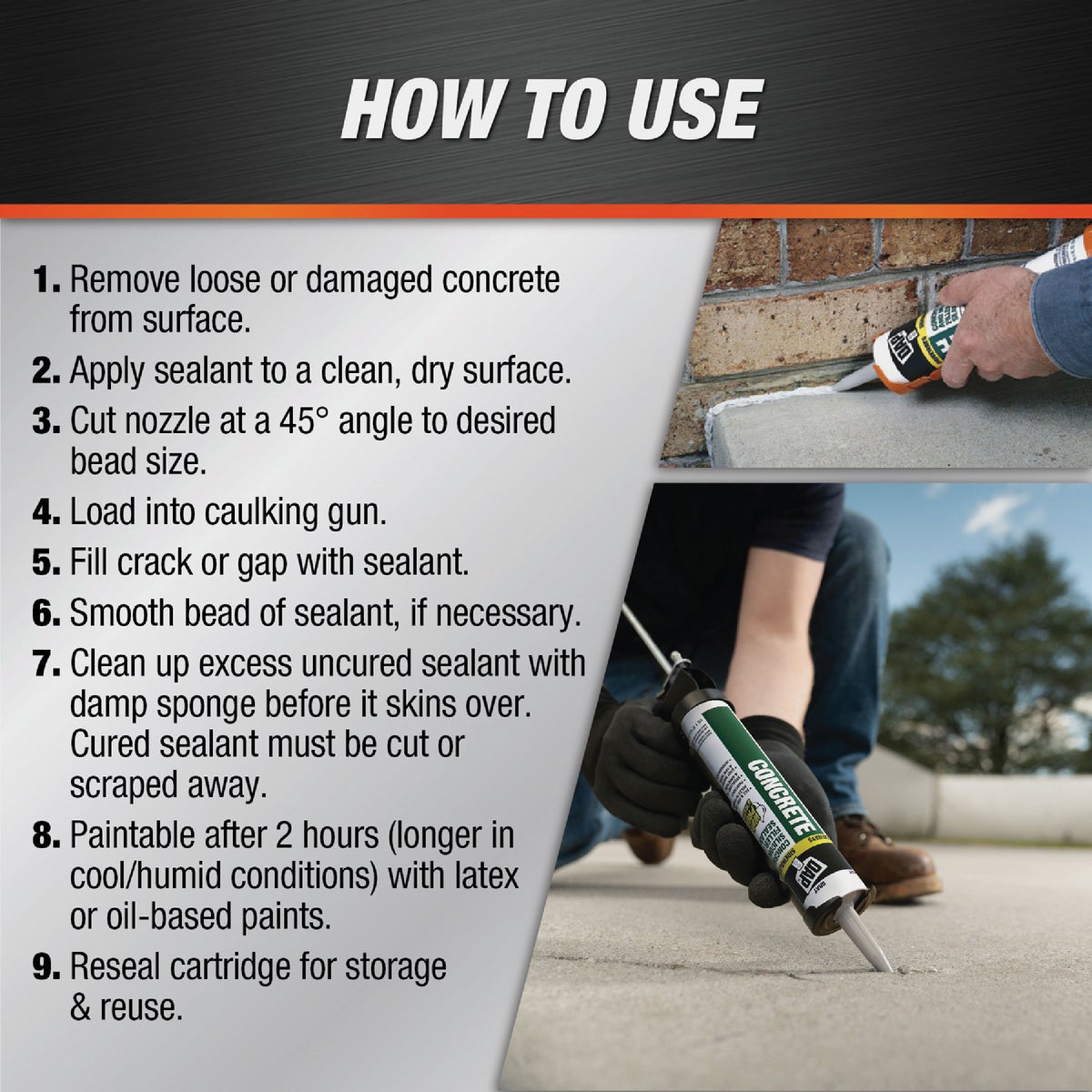 HOW TO USE

1. Remove loose or damaged concrete from surface.

2. Apply sealant to a clean, dry surface.

3. Cut nozzle at a 45° angle to desired bead size.

4. Load into caulking gun.

5. Fill crack or gap with sealant.

6. Smooth bead of sealant, if necessary.

7. Clean up excess uncured sealant with damp sponge before it skins over. Cured sealant must be cut or scraped away.

8. Paintable after 2 hours (longer in cool/humid conditions) with latex or oil-based paints.

9. Reseal cartridge for storage & reuse.

DAP

CONCRETE

DAP