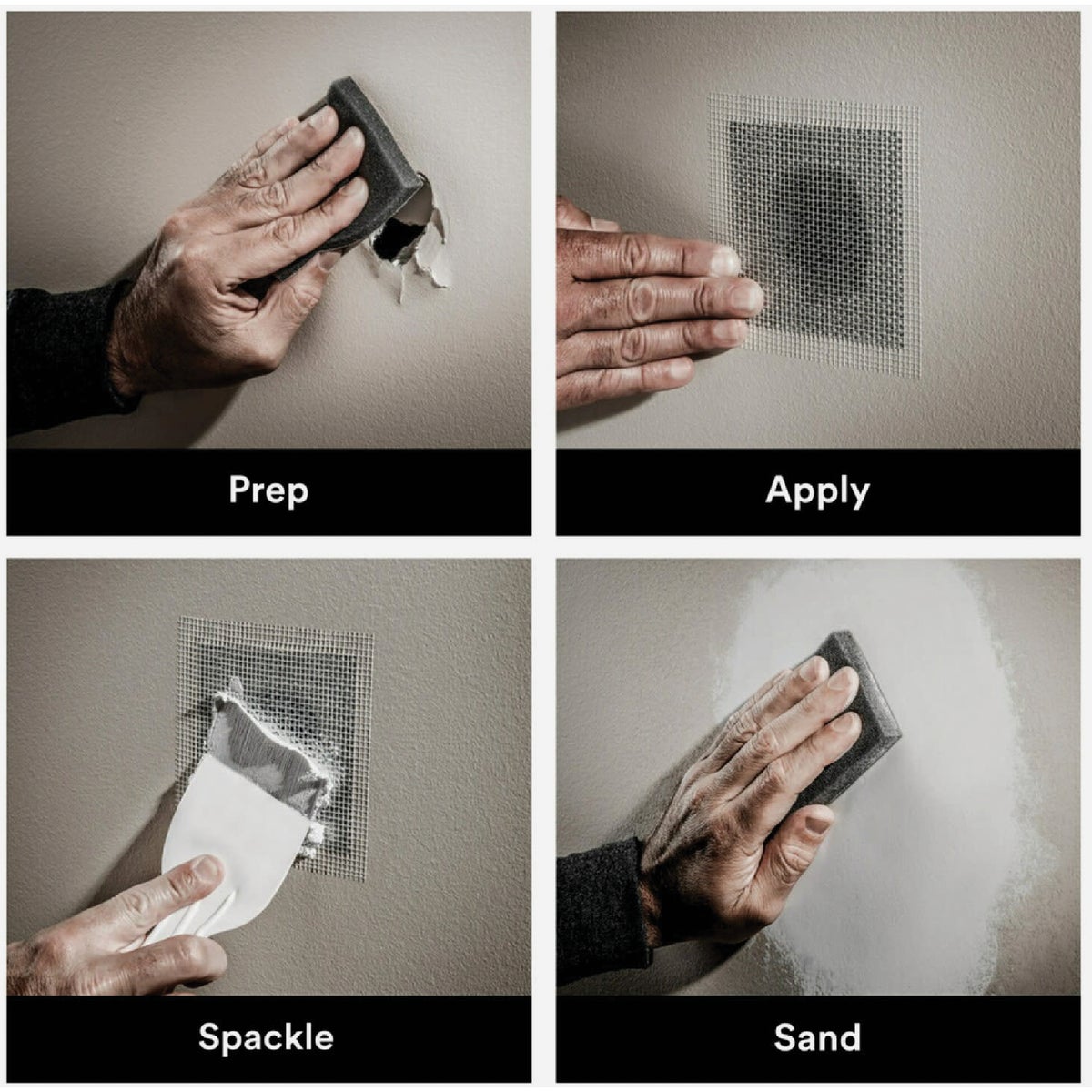 Prep

Apply

Spackle

Sand