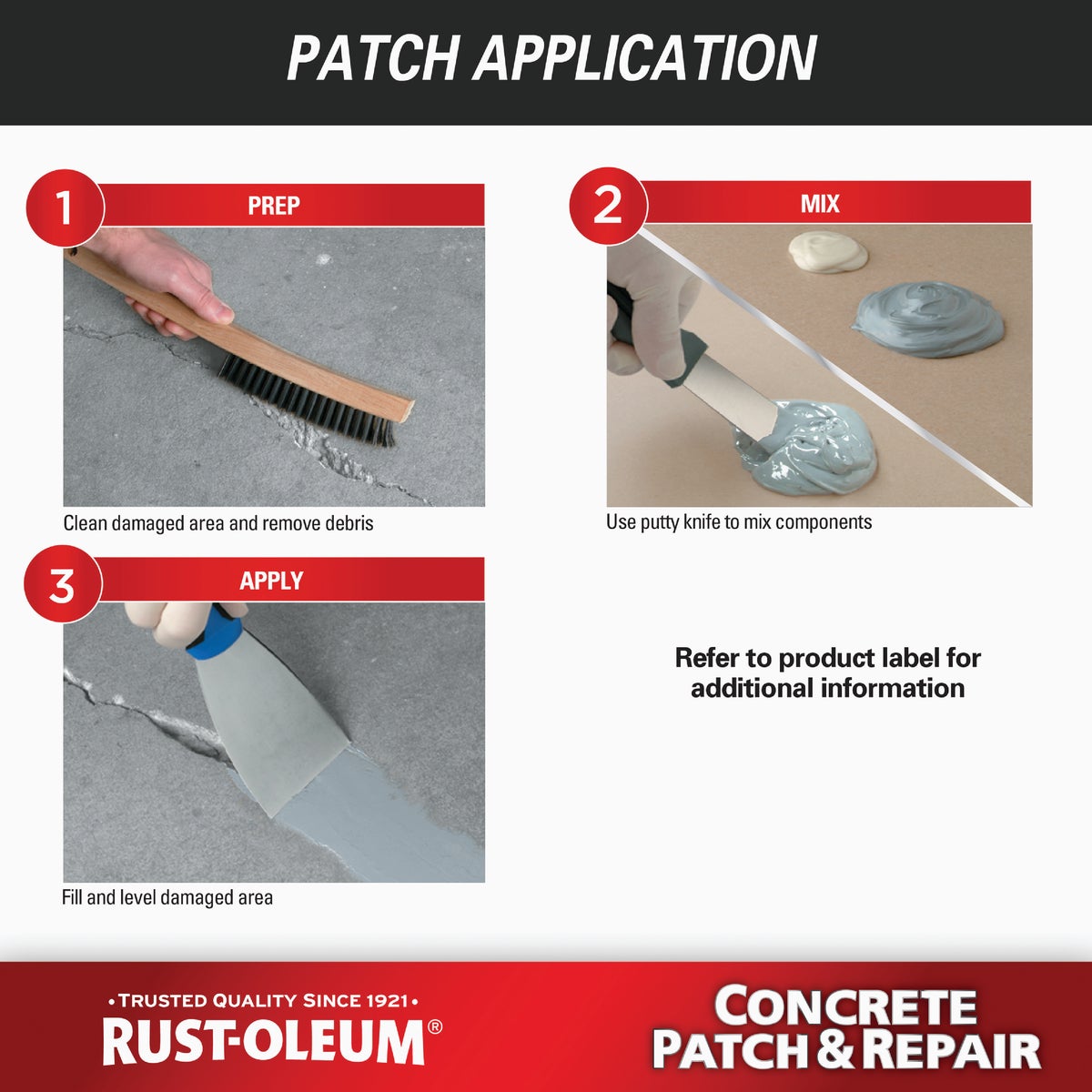 PATCH APPLICATION

1 PREP

Clean damaged area and remove debris

2 MIX

Use putty knife to mix components

3 APPLY

Fill and level damaged area

Refer to product label for additional information

• TRUSTED QUALITY SINCE 1921 •
RUST-OLEUM®

CONCRETE PATCH & REPAIR