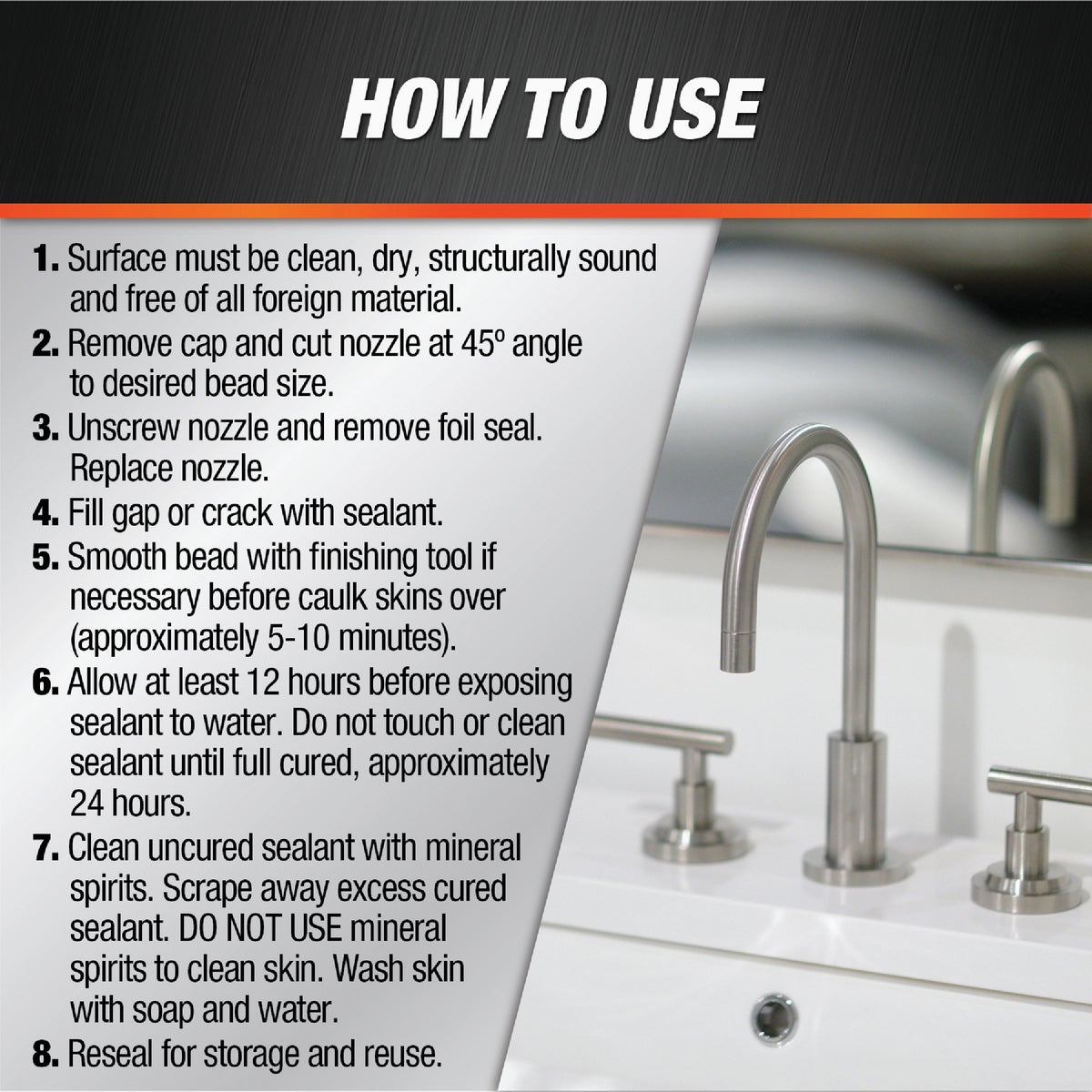 HOW TO USE

1. Surface must be clean, dry, structurally sound and free of all foreign material.
2. Remove cap and cut nozzle at 45º angle to desired bead size.
3. Unscrew nozzle and remove foil seal. Replace nozzle.
4. Fill gap or crack with sealant.
5. Smooth bead with finishing tool if necessary before caulk skins over (approximately 5-10 minutes).
6. Allow at least 12 hours before exposing sealant to water. Do not touch or clean sealant until full cured, approximately 24 hours.
7. Clean uncured sealant with mineral spirits. Scrape away excess cured sealant. DO NOT USE mineral spirits to clean skin. Wash skin with soap and water.
8. Reseal for storage and reuse.