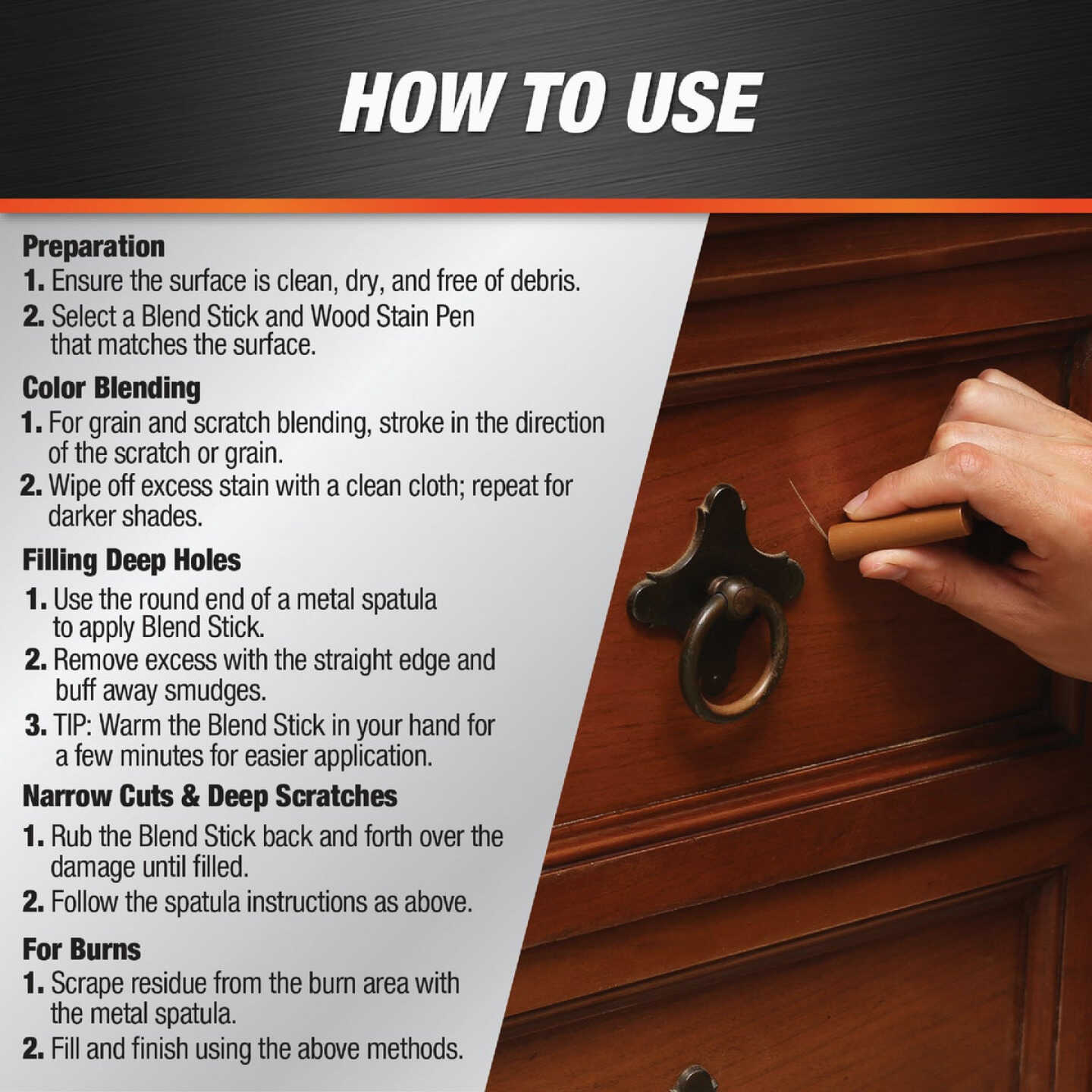 HOW TO USE

Preparation
1. Ensure the surface is clean, dry, and free of debris.
2. Select a Blend Stick and Wood Stain Pen that matches the surface.

Color Blending
1. For grain and scratch blending, stroke in the direction of the scratch or grain.
2. Wipe off excess stain with a clean cloth; repeat for darker shades.

Filling Deep Holes
1. Use the round end of a metal spatula to apply Blend Stick.
2. Remove excess with the straight edge and buff away smudges.
3. TIP: Warm the Blend Stick in your hand for a few minutes for easier application.

Narrow Cuts & Deep Scratches
1. Rub the Blend Stick back and forth over the damage until filled.
2. Follow the spatula instructions as above.

For Burns
1. Scrape residue from the burn area with the metal spatula.
2. Fill and finish using the above methods.